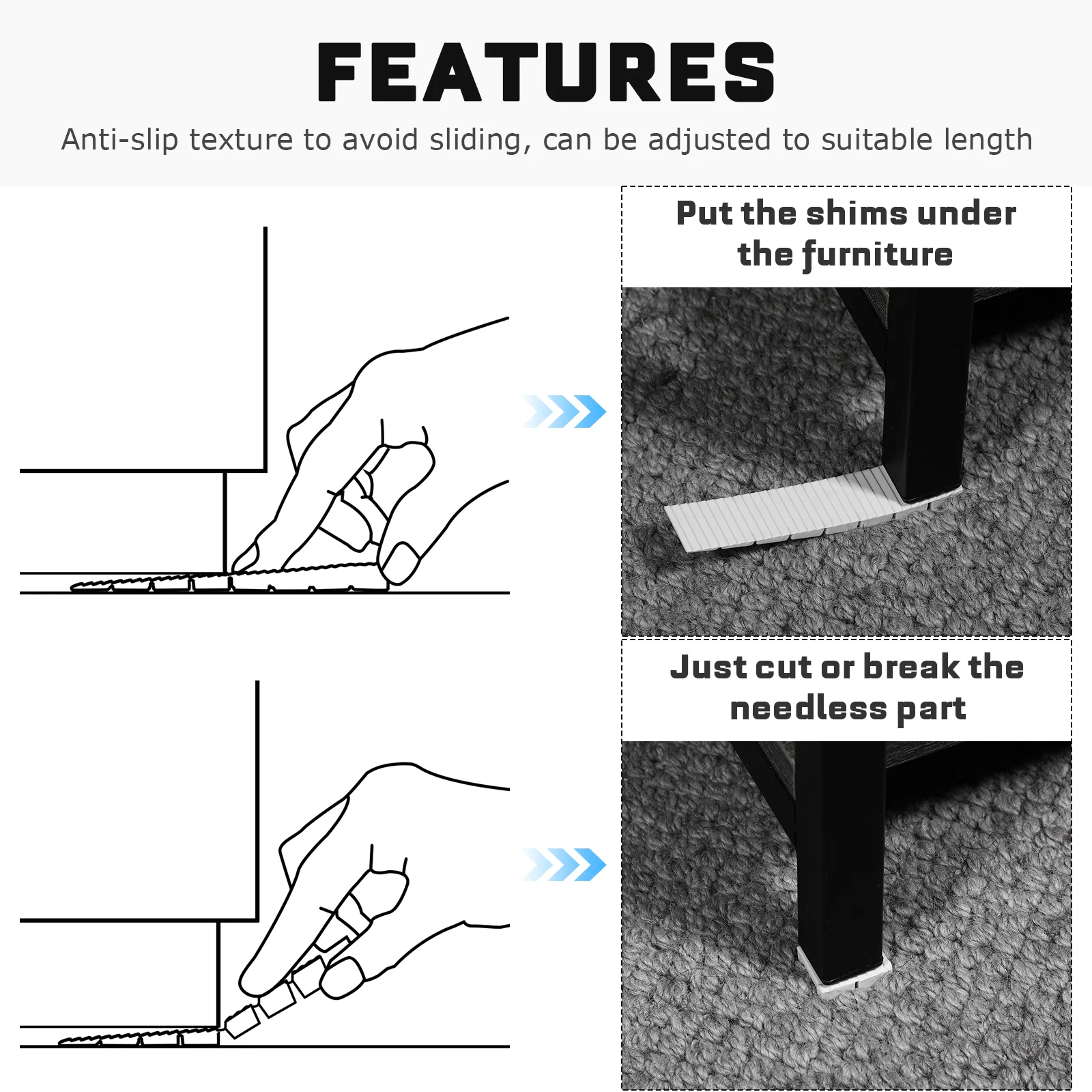 FEATURES

Anti-slip texture to avoid sliding, can be adjusted to suitable length

Put the shims under the furniture

Just cut or break the needless part