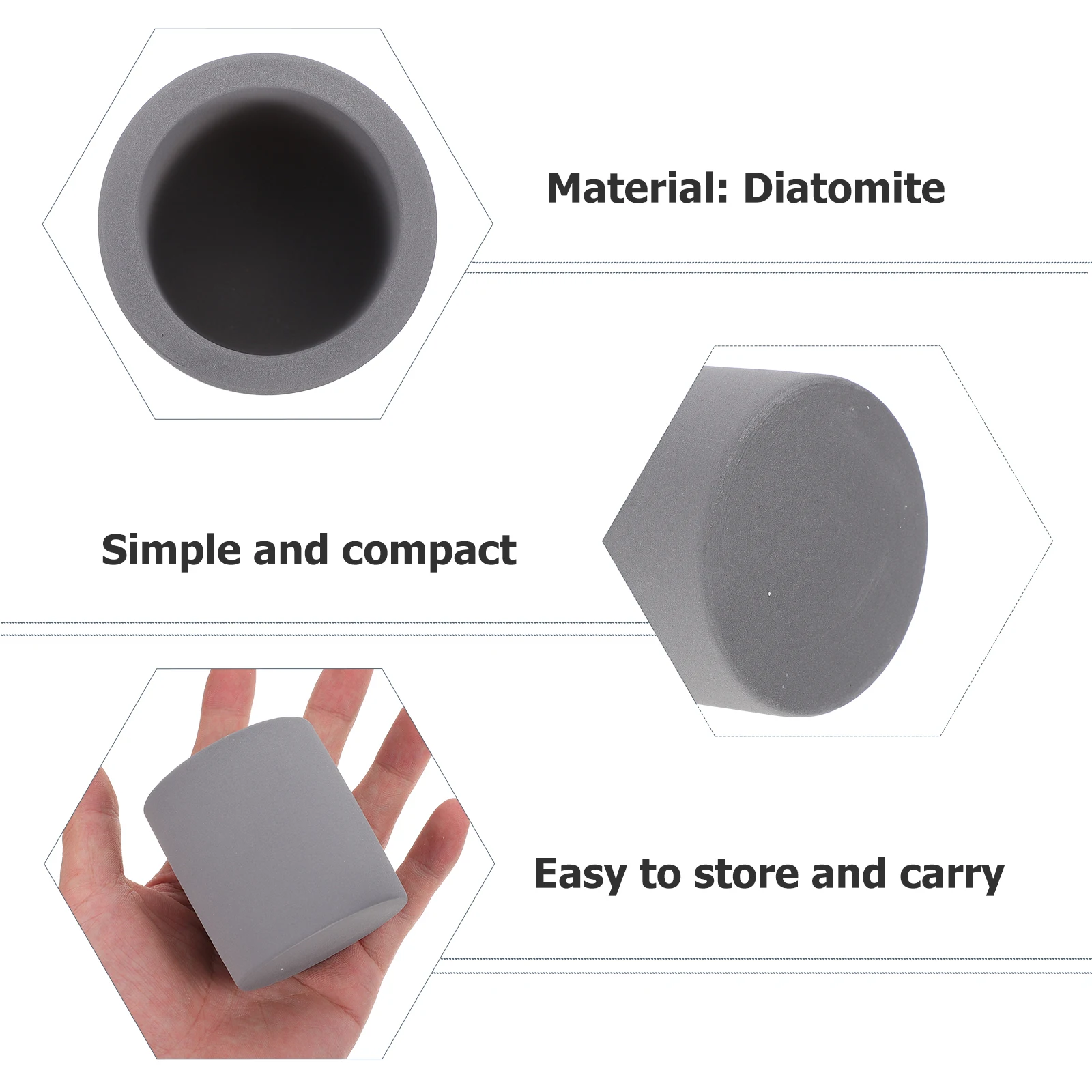 Material: Diatomite

Simple and compact

Easy to store and carry