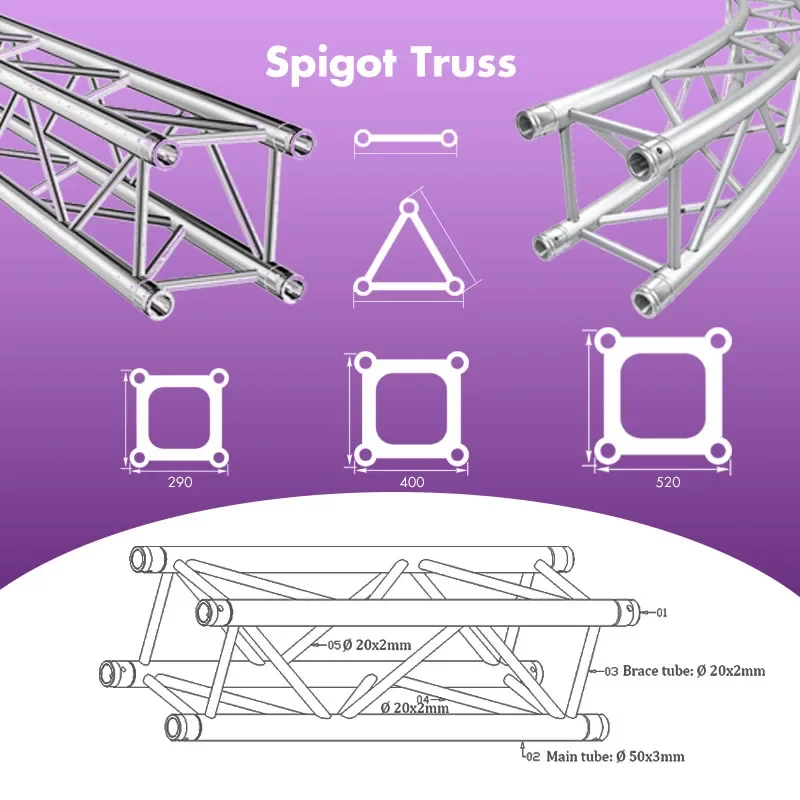 Spigot Truss

290

400

520

01

05 Ø 20x2mm

03 Brace tube: Ø 20x2mm

04

Ø 20x2mm

02 Main tube: Ø 50x3mm