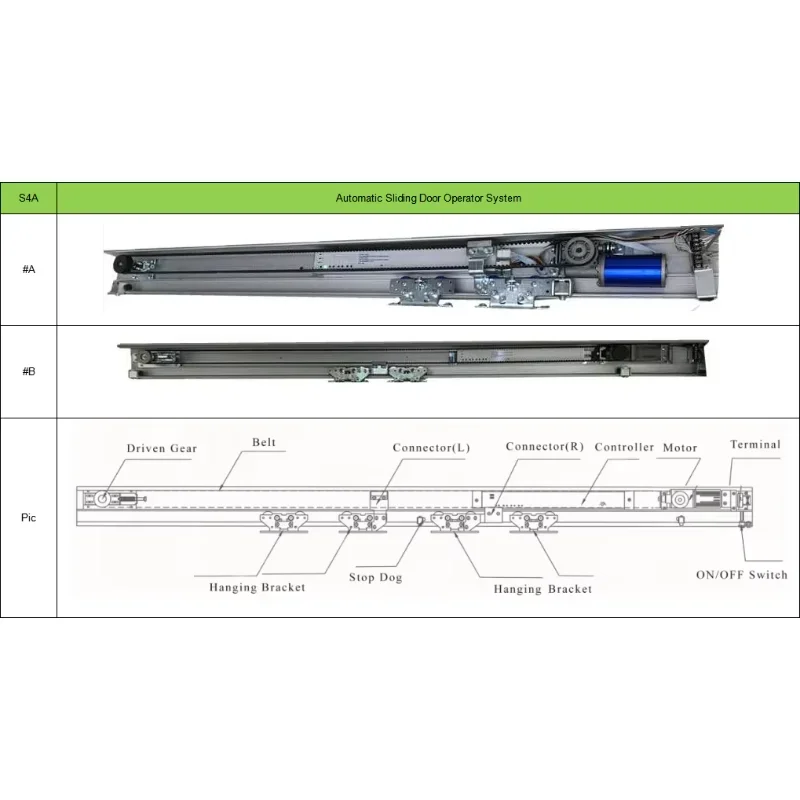 | S4A | Automatic Sliding Door Operator System |
|---|---|
| #A | |
| #B | |
| Pic | Driven Gear Belt Connector(L) Connector(R) Controller Motor Terminal Hanging Bracket Stop Dog Hanging Bracket ON/OFF Switch |