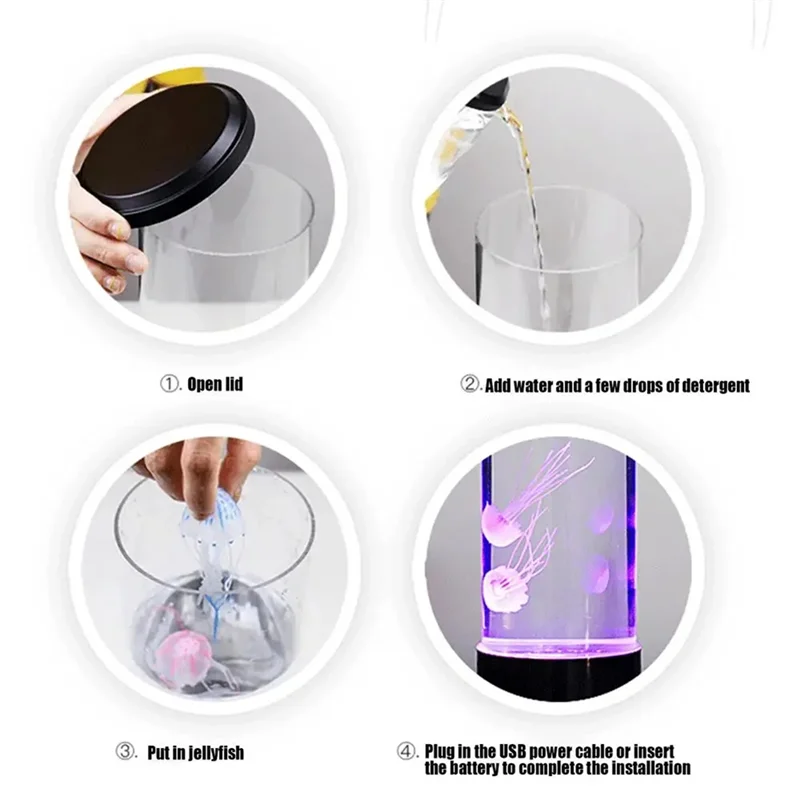 ①. Open lid

②. Add water and a few drops of detergent

③. Put in jellyfish

④. Plug in the USB power cable or insert the battery to complete the installation