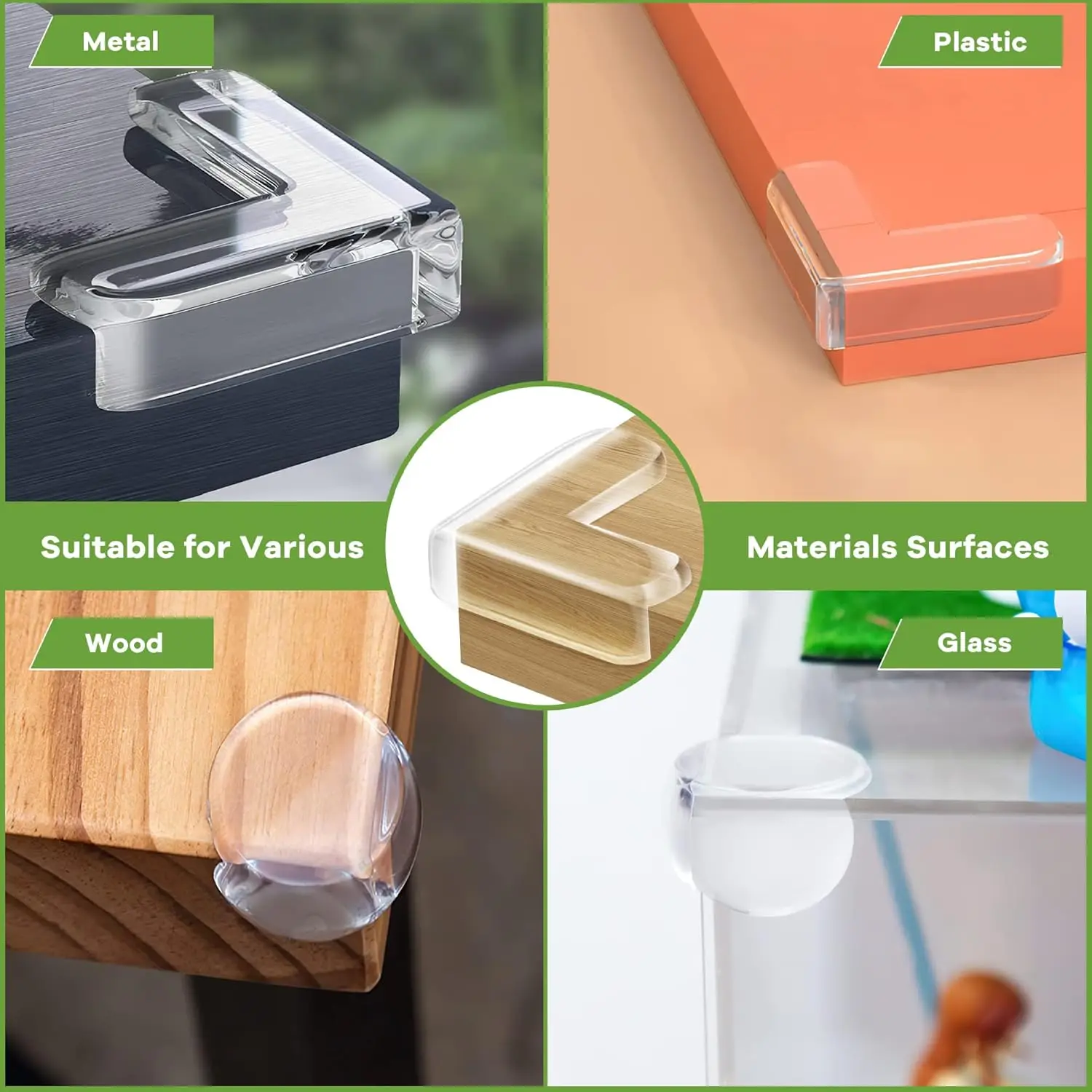 Metal

Plastic

Suitable for Various Materials Surfaces

Wood

Glass