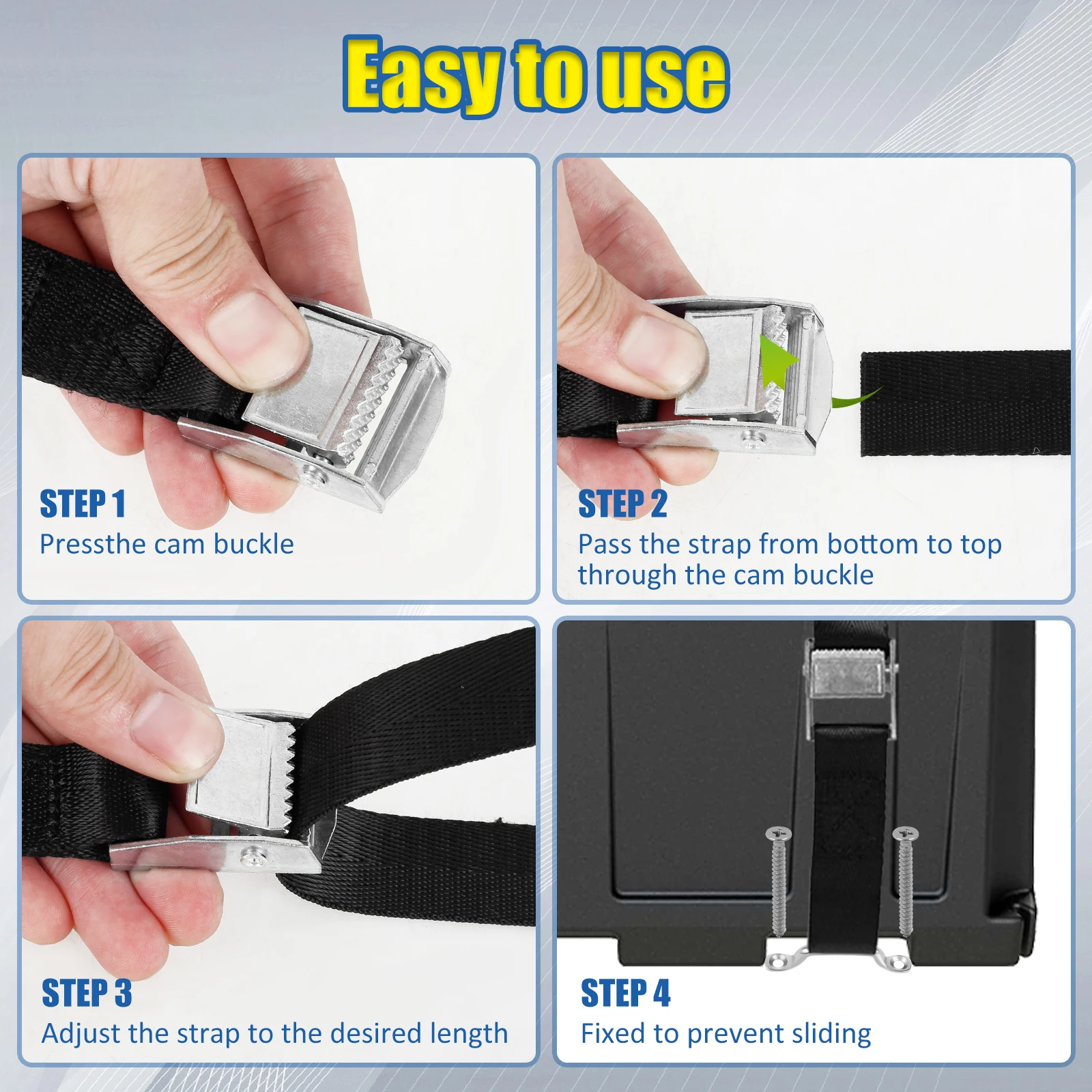 Easy to use

STEP 1
Pressthe cam buckle

STEP 2
Pass the strap from bottom to top through the cam buckle

STEP 3
Adjust the strap to the desired length

STEP 4
Fixed to prevent sliding