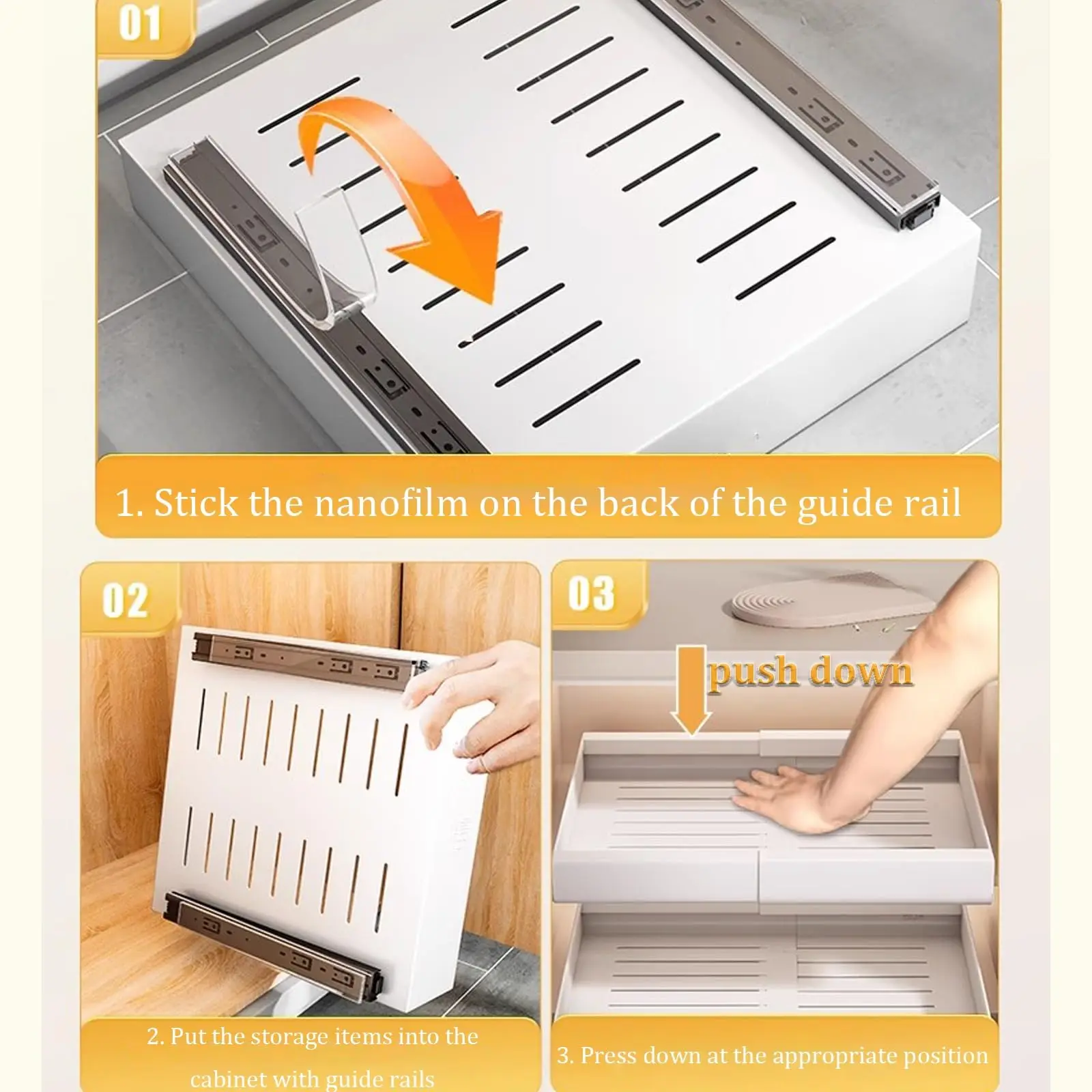 01

1. Stick the nanofilm on the back of the guide rail

02

2. Put the storage items into the cabinet with guide rails

03

push down

3. Press down at the appropriate position