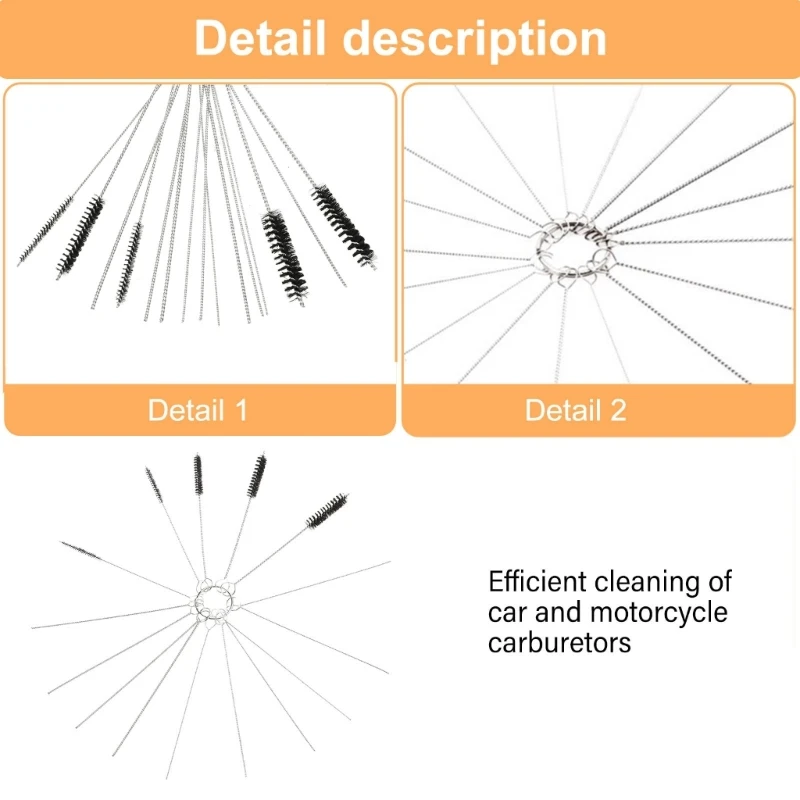 Detail description

Detail 1

Detail 2

Efficient cleaning of car and motorcycle carburetors