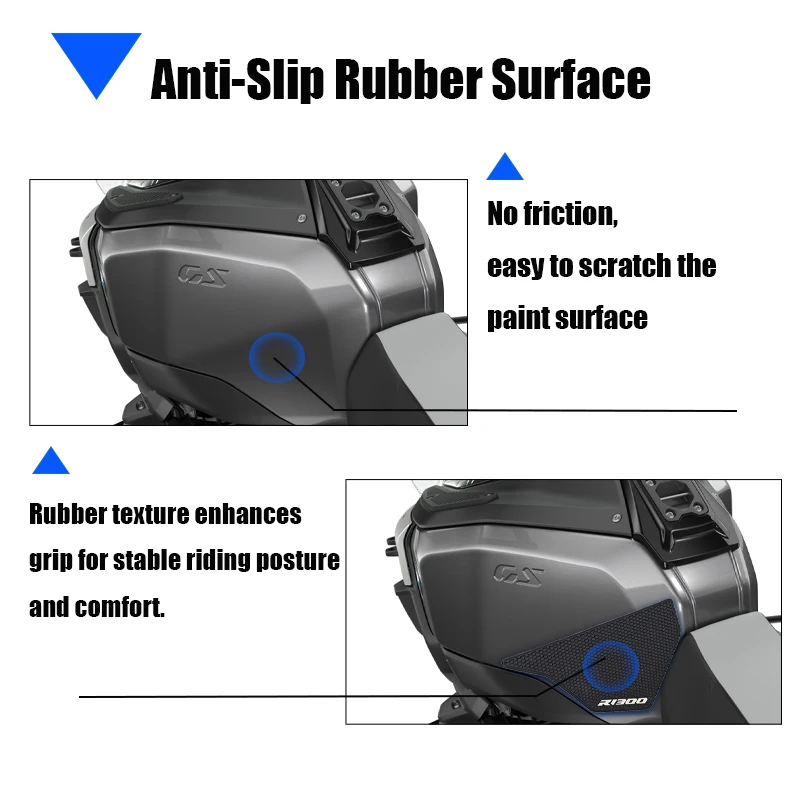 Anti-Slip Rubber Surface

GS

No friction,
easy to scratch the
paint surface

Rubber texture enhances
grip for stable riding posture
and comfort.

GS

R1300