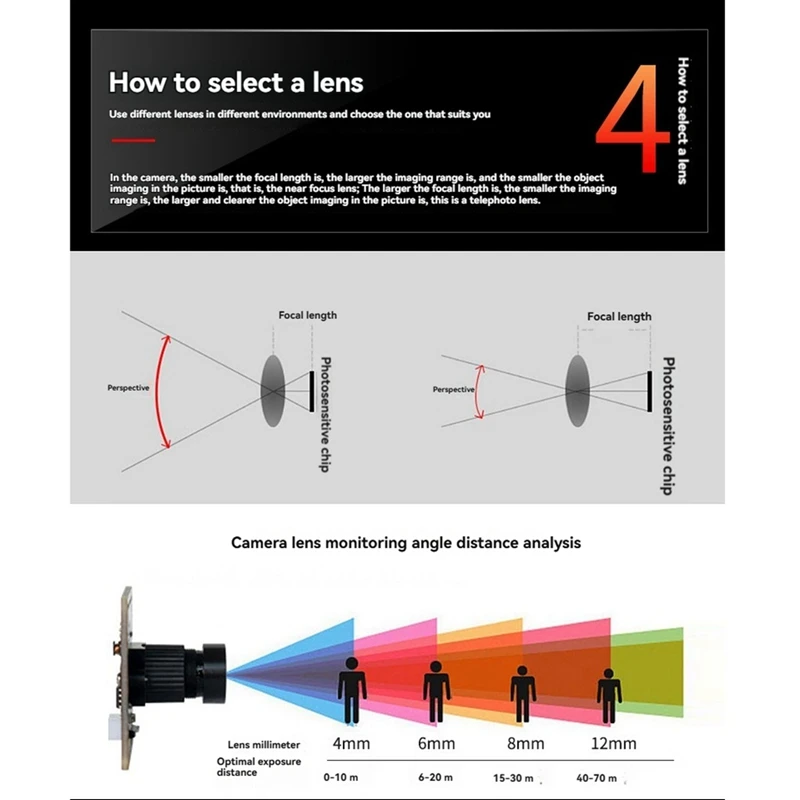 How to select a lens

Use different lenses in different environments and choose the one that suits you

4

How to select a lens

In the camera, the smaller the focal length is, the larger the imaging range is, and the smaller the object imaging in the picture is, that is, the near focus lens; The larger the focal length is, the smaller the imaging range is, the larger and clearer the object imaging in the picture is, this is a telephoto lens.

Focal length

Perspective

Photosensitive chip

Focal length

Perspective

Photosensitive chip

Camera lens monitoring angle distance analysis

| Lens millimeter | 4mm | 6mm | 8mm | 12mm |
|---|---|---|---|---|
| Optimal exposure distance | 0-10 m | 6-20 m | 15-30 m | 40-70 m |