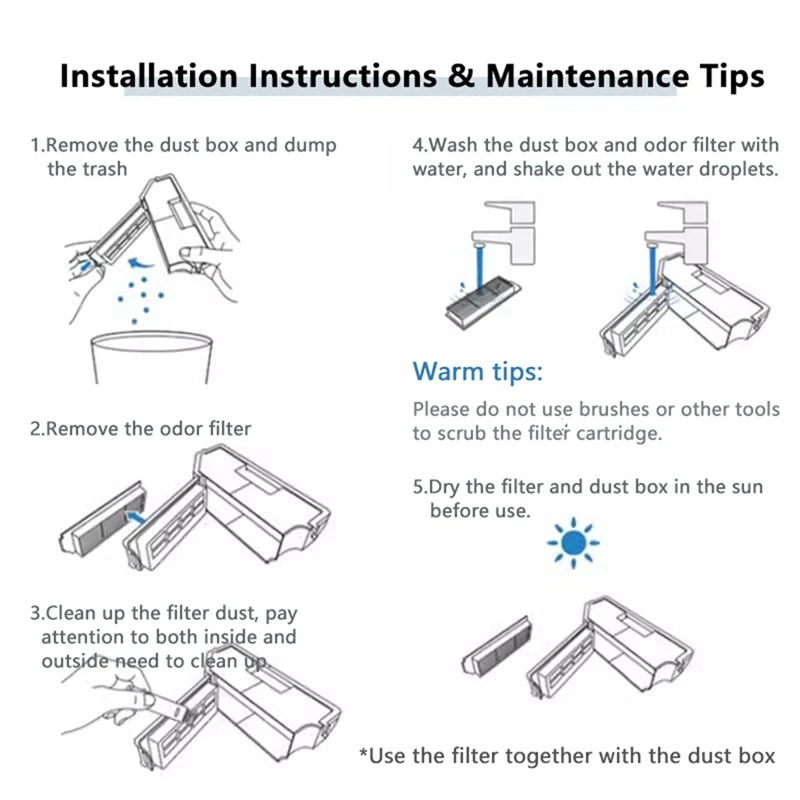 Installation Instructions & Maintenance Tips

1.Remove the dust box and dump the trash

2.Remove the odor filter

3.Clean up the filter dust, pay attention to both inside and outside need to clean up.

4.Wash the dust box and odor filter with water, and shake out the water droplets.

Warm tips:

Please do not use brushes or other tools to scrub the filter cartridge.

5.Dry the filter and dust box in the sun before use.

*Use the filter together with the dust box