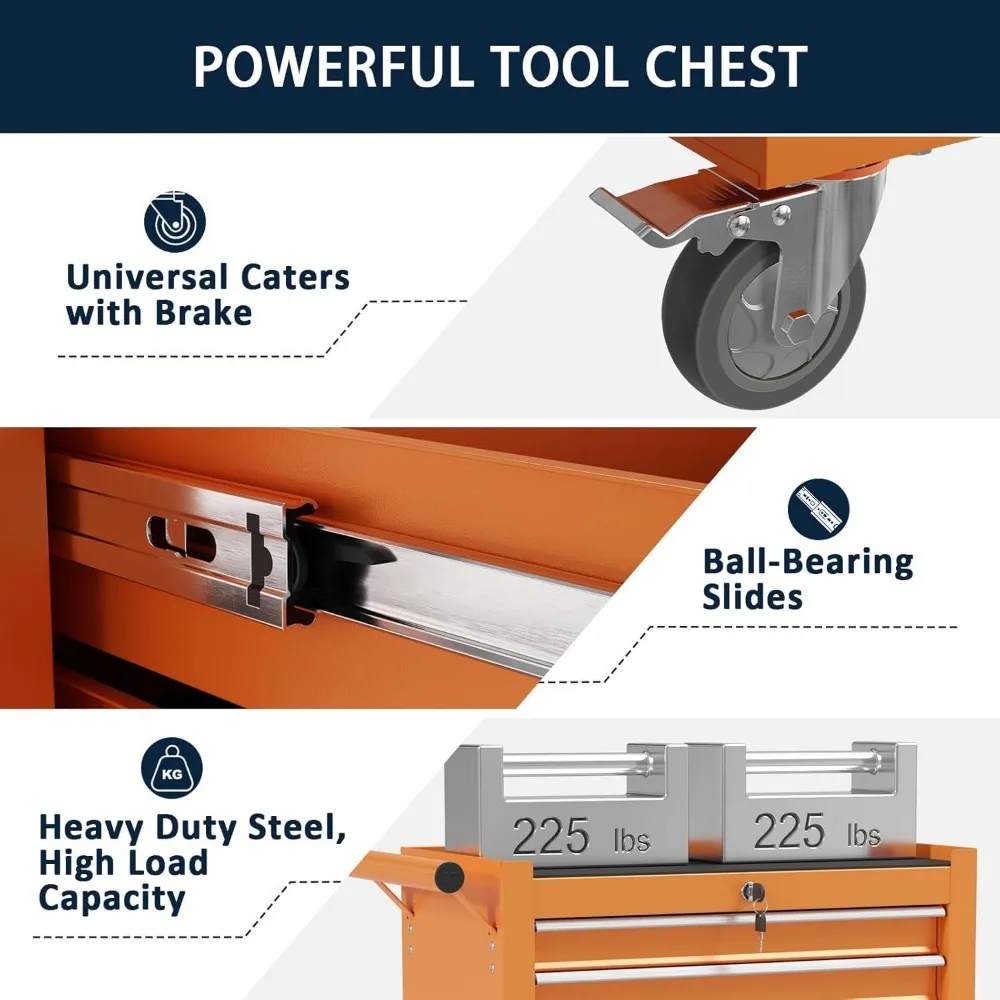 POWERFUL TOOL CHEST

Universal Caters with Brake

Ball-Bearing Slides

KG

Heavy Duty Steel, High Load Capacity

225 lbs

225 lbs