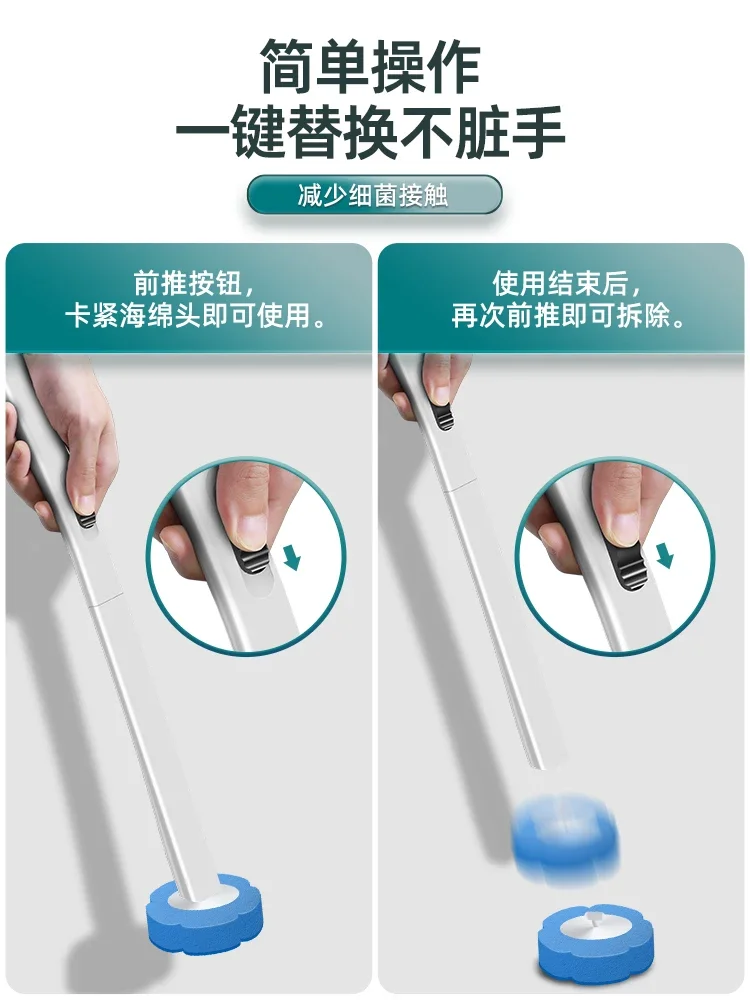 简单操作
一键替换不脏手

减少细菌接触

前推按钮，
卡紧海绵头即可使用。

使用结束后，
再次前推即可拆除。