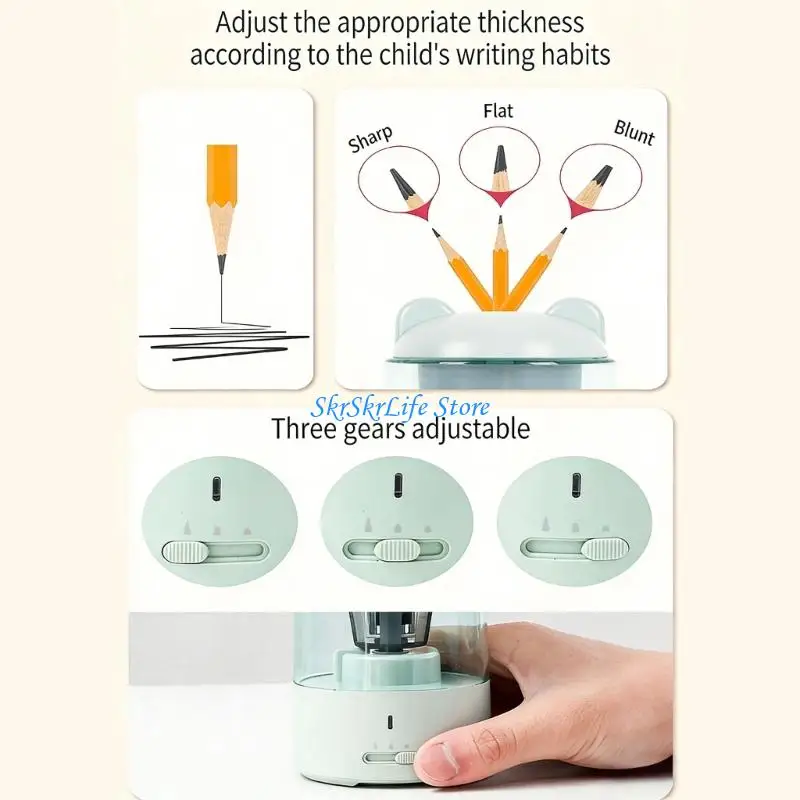 Adjust the appropriate thickness according to the child's writing habits

Sharp

Flat

Blunt

SkrSkrLife Store

Three gears adjustable