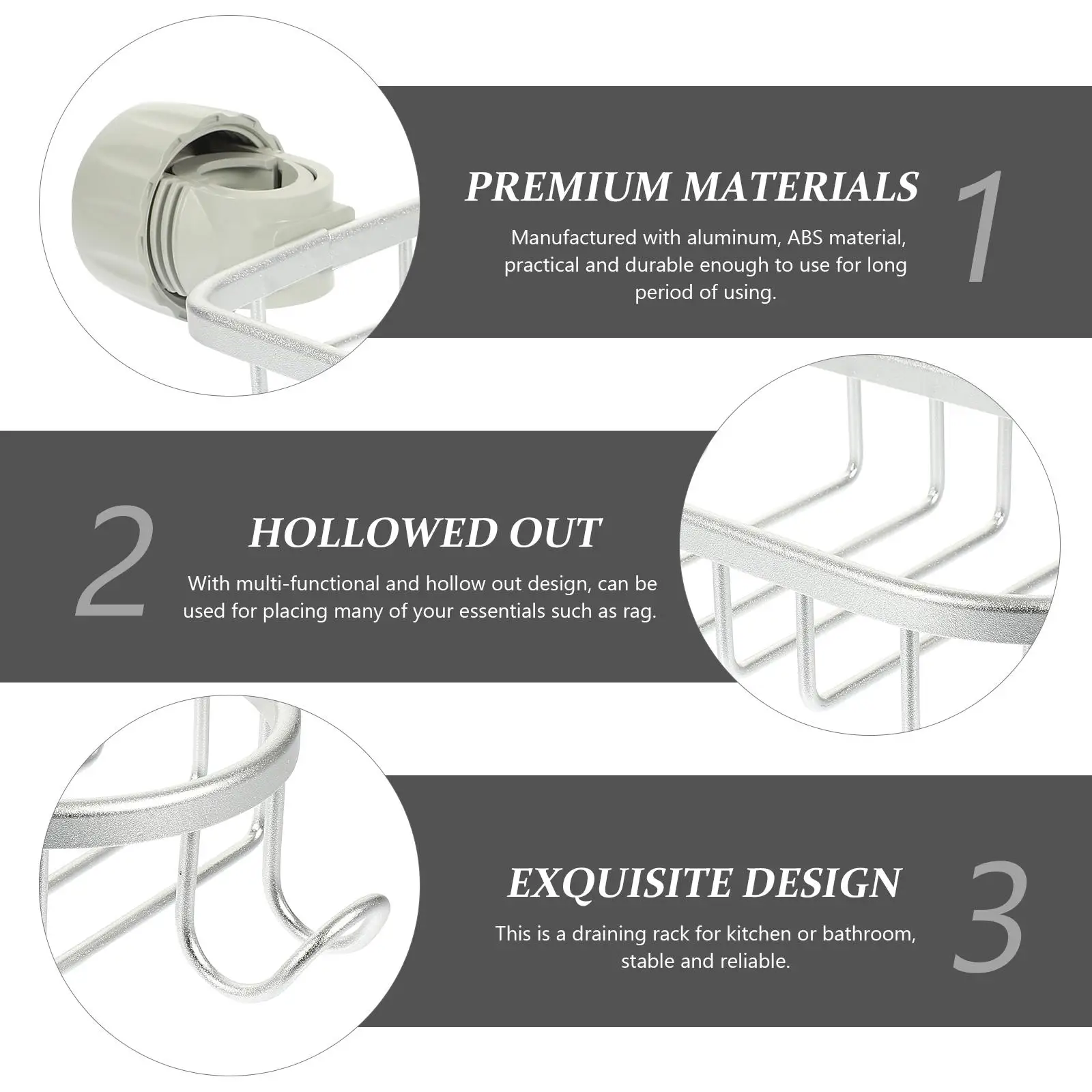 PREMIUM MATERIALS

1

Manufactured with aluminum, ABS material, practical and durable enough to use for long period of using.

2

HOLLOWED OUT

With multi-functional and hollow out design, can be used for placing many of your essentials such as rag.

EXQUISITE DESIGN

3

This is a draining rack for kitchen or bathroom, stable and reliable.