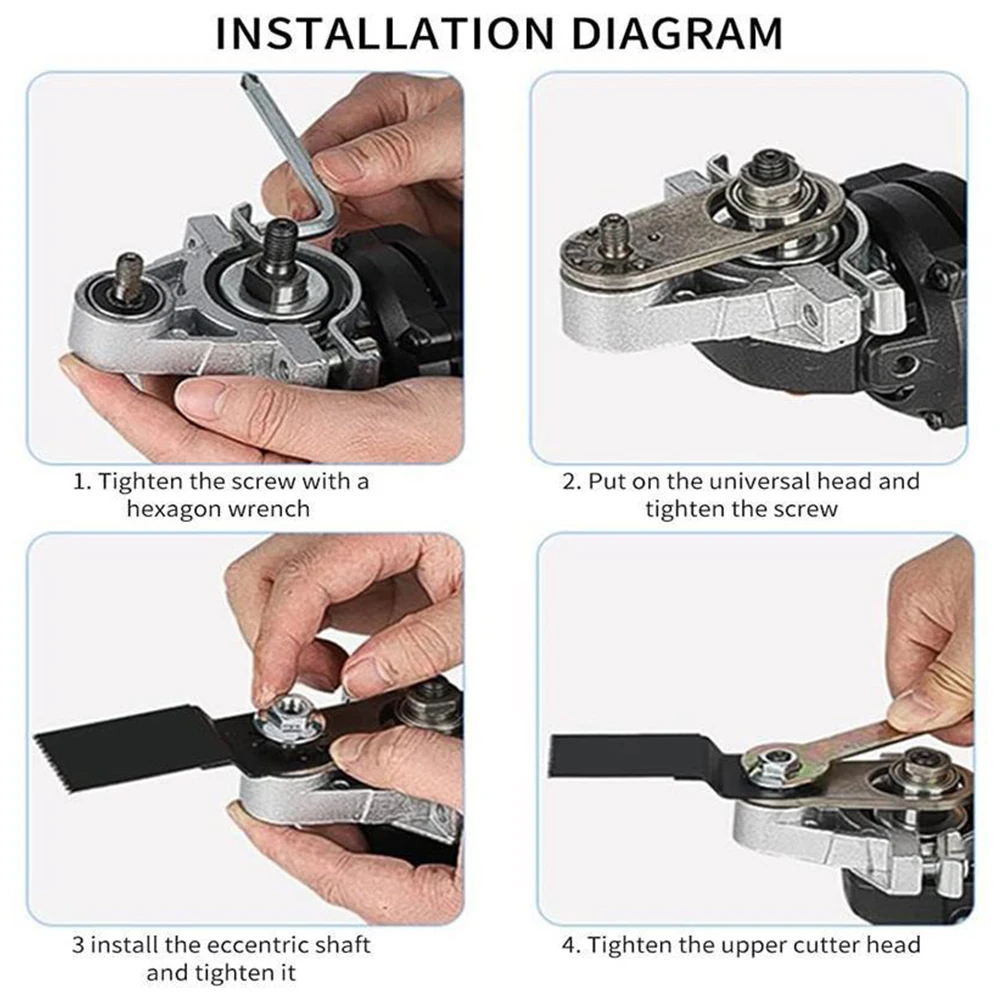 INSTALLATION DIAGRAM

1. Tighten the screw with a hexagon wrench

2. Put on the universal head and tighten the screw

3 install the eccentric shaft and tighten it

4. Tighten the upper cutter head