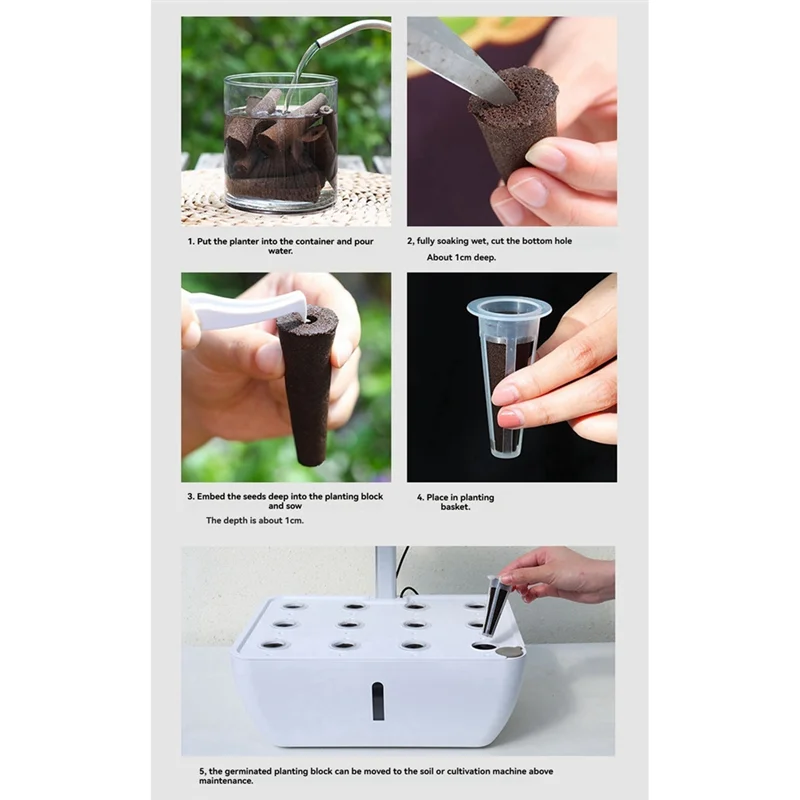 1. Put the planter into the container and pour water.

2, fully soaking wet, cut the bottom hole
About 1cm deep.

3. Embed the seeds deep into the planting block and sow
The depth is about 1cm.

4. Place in planting basket.

5, the germinated planting block can be moved to the soil or cultivation machine above maintenance.