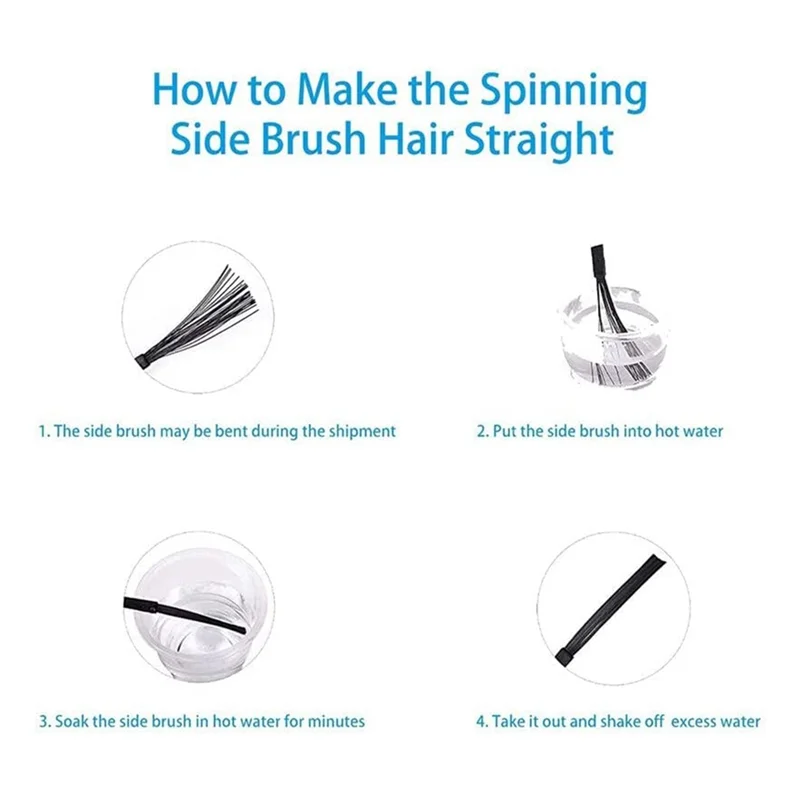 How to Make the Spinning Side Brush Hair Straight

1. The side brush may be bent during the shipment

2. Put the side brush into hot water

3. Soak the side brush in hot water for minutes

4. Take it out and shake off excess water