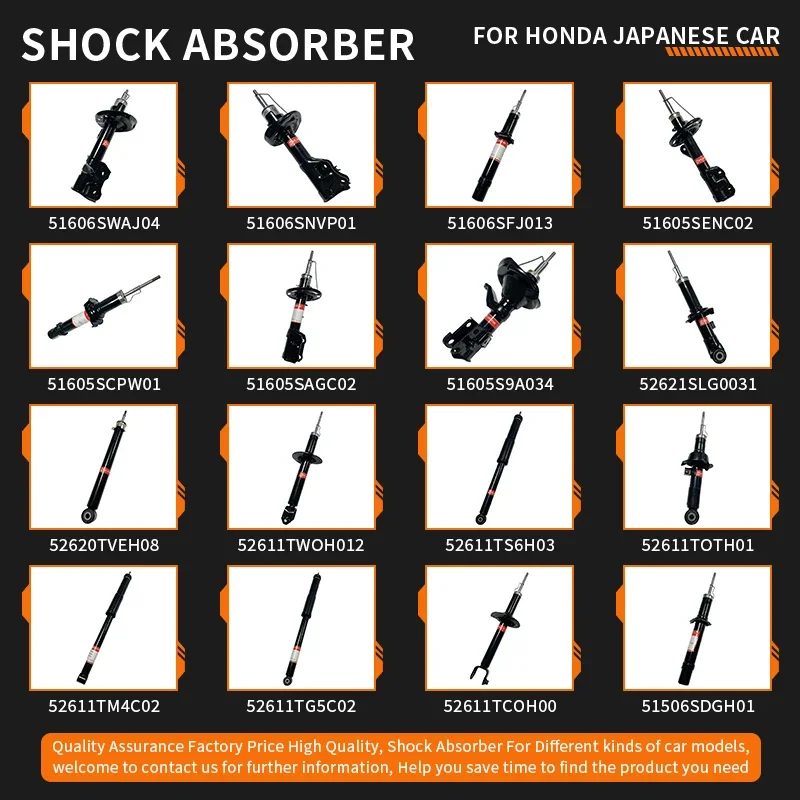 SHOCK ABSORBER

FOR HONDA JAPANESE CAR

51606SWAJ04

51606SNVP01

51606SFJ013

51605SENC02

51605SCPW01

51605SAGC02

51605S9A034

52621SLG0031

52620TVEH08

52611TWOH012

52611TS6H03

52611TOTH01

52611TM4C02

52611TG5C02

52611TCOH00

51506SDGH01

Quality Assurance Factory Price High Quality, Shock Absorber For Different kinds of car models, welcome to contact us for further information, Help you save time to find the product you need