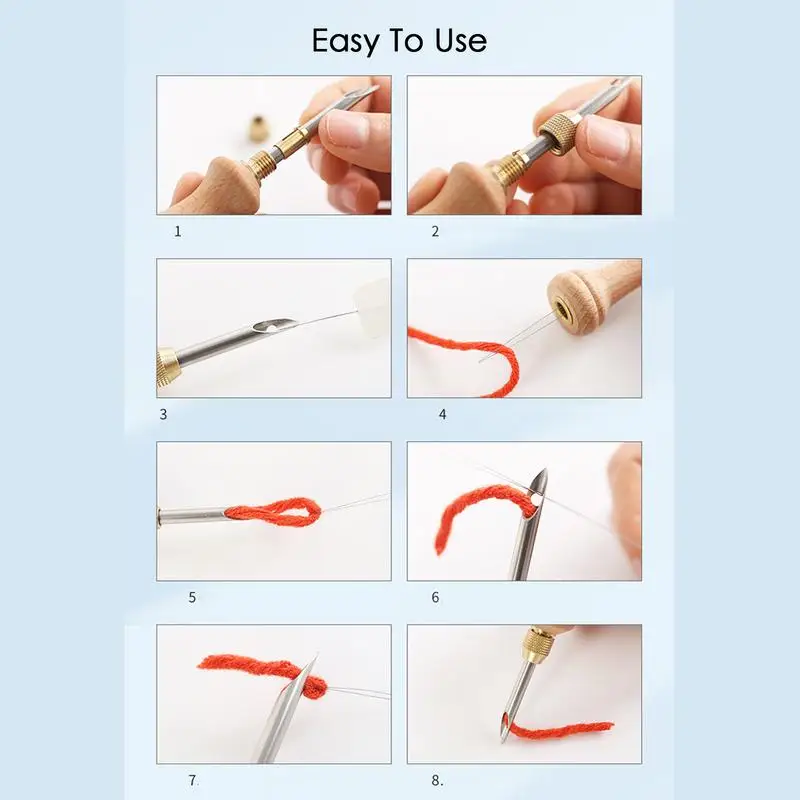 Easy To Use

1

2

3

4

5

6

7.

8.