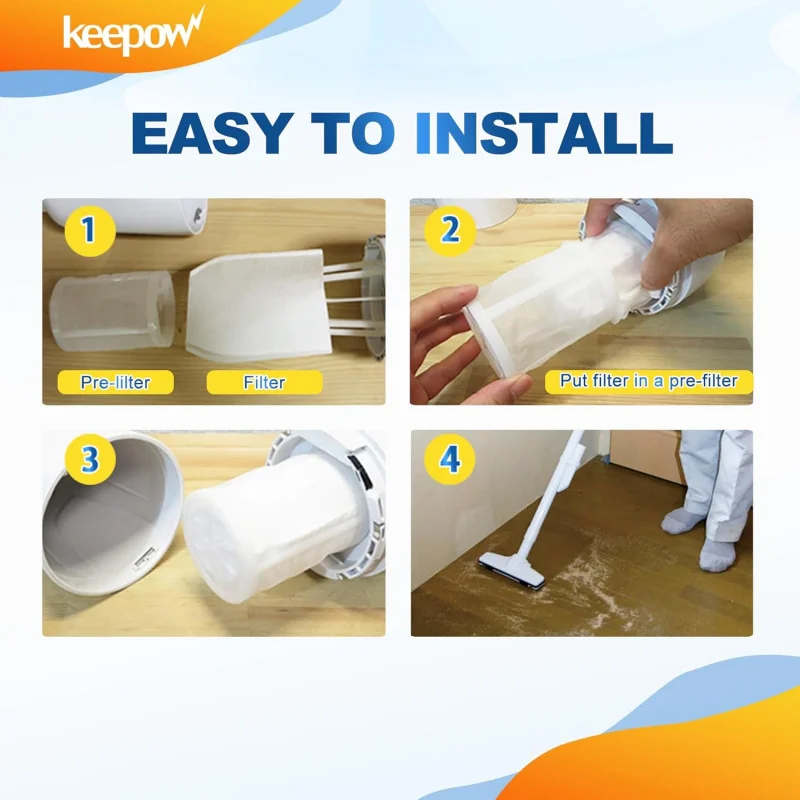 keepow

EASY TO INSTALL

1

Pre-lilter

Filter

2

Put filter in a pre-filter

3

4