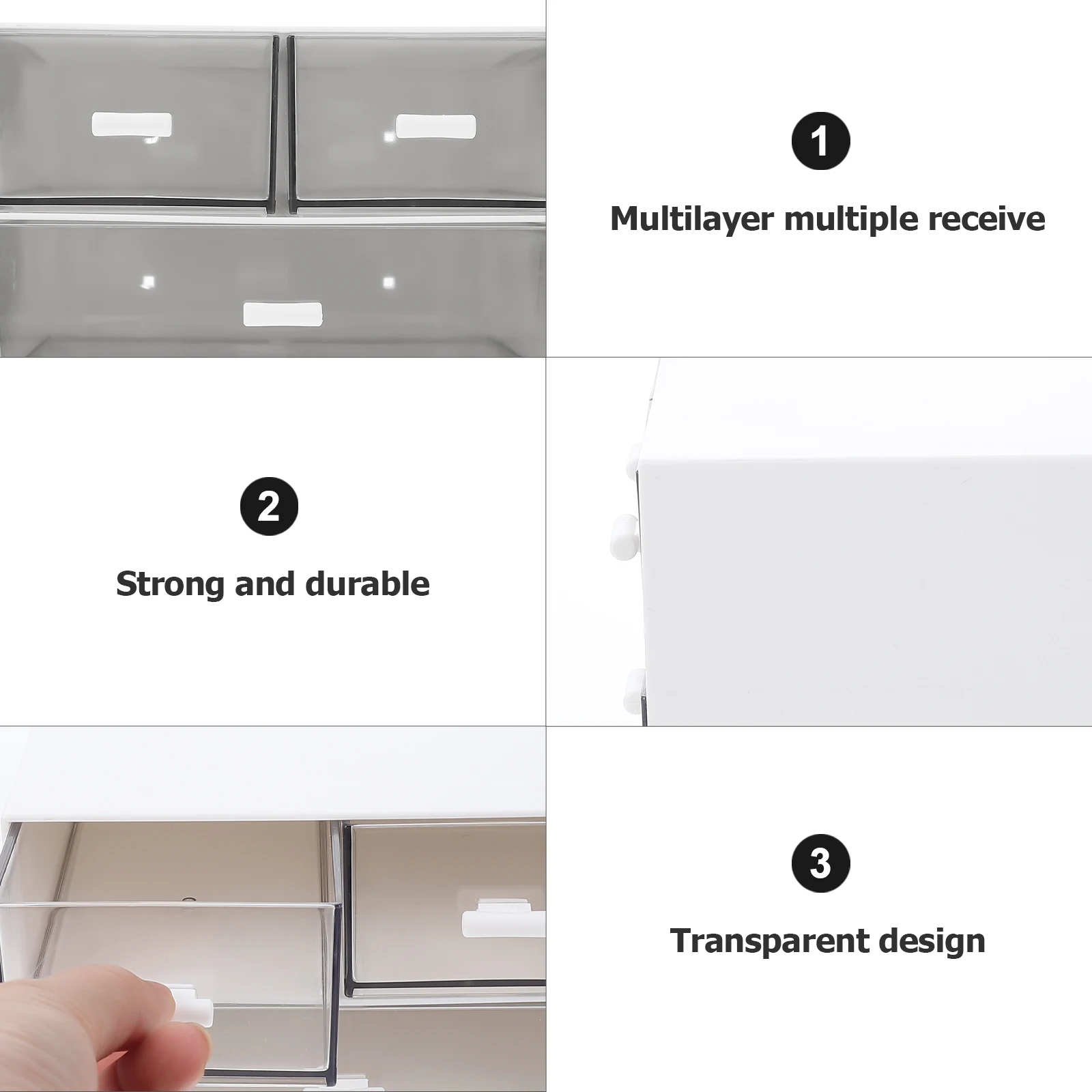 1

Multilayer multiple receive

2

Strong and durable

3

Transparent design