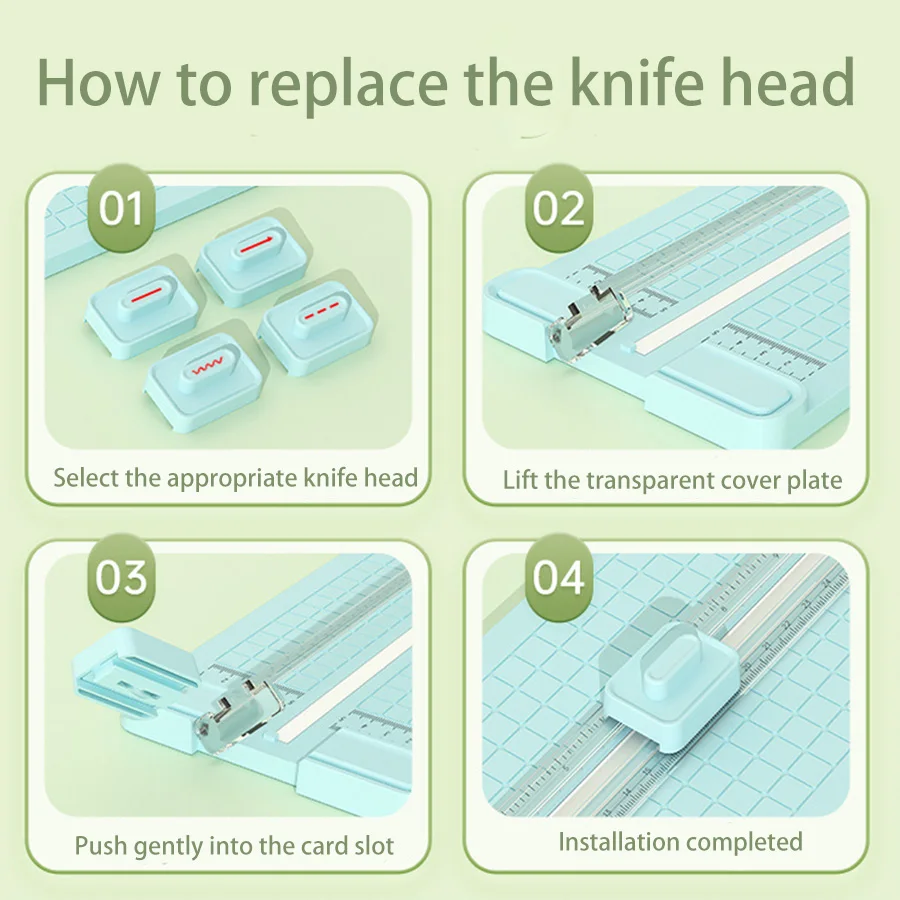 How to replace the knife head

01

Select the appropriate knife head

02

Lift the transparent cover plate

03

Push gently into the card slot

04

Installation completed