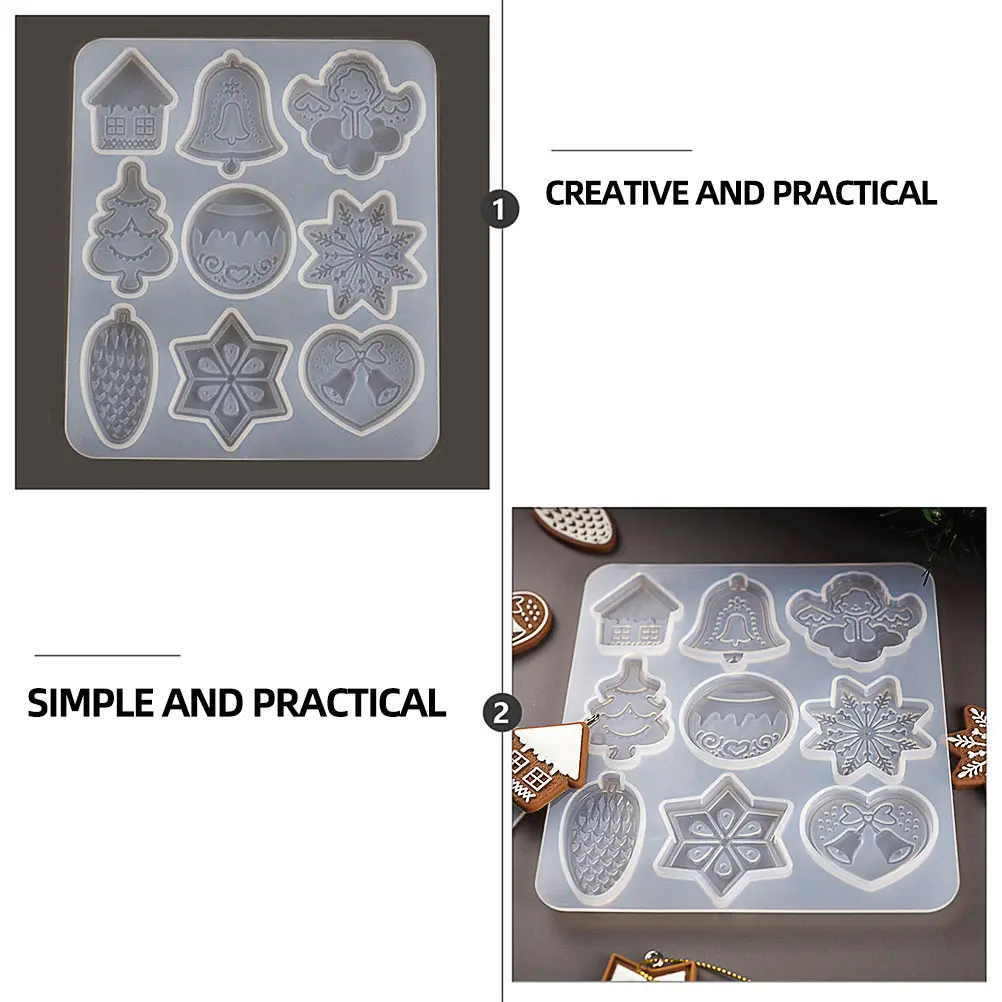 1
CREATIVE AND PRACTICAL

SIMPLE AND PRACTICAL
2