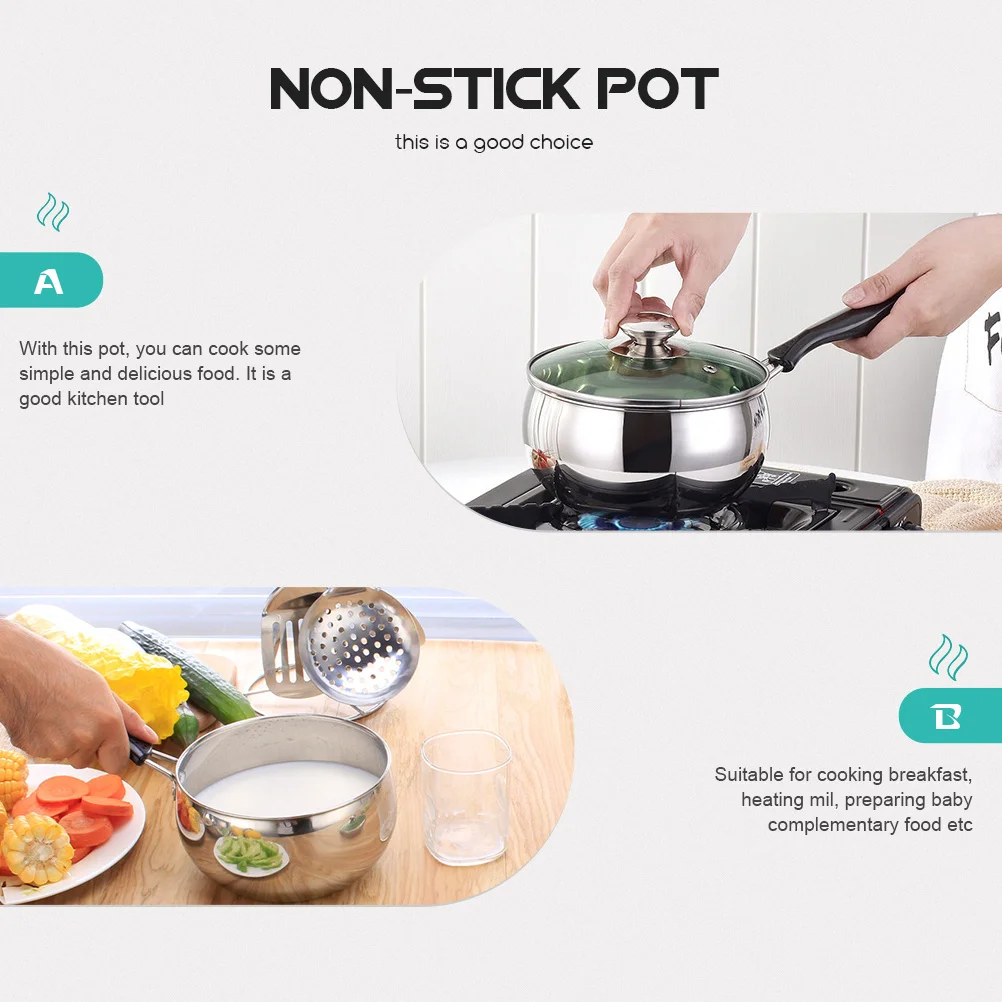 NON-STICK POT

this is a good choice

A

With this pot, you can cook some simple and delicious food. It is a good kitchen tool

B

Suitable for cooking breakfast, heating mil, preparing baby complementary food etc