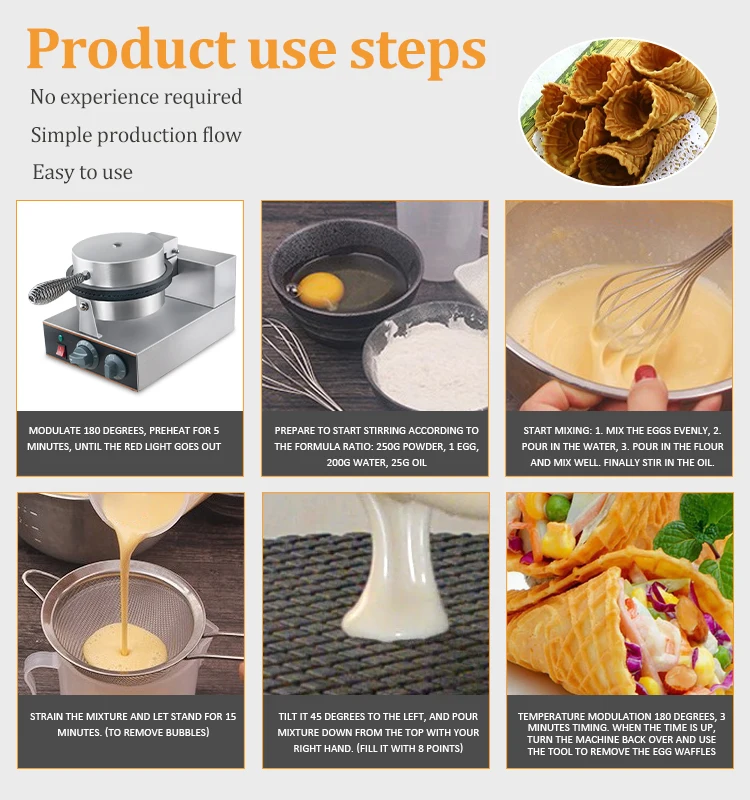 Product use steps

No experience required

Simple production flow

Easy to use

MODULATE 180 DEGREES, PREHEAT FOR 5 MINUTES, UNTIL THE RED LIGHT GOES OUT

PREPARE TO START STIRRING ACCORDING TO THE FORMULA RATIO: 250G POWDER, 1 EGG, 200G WATER, 25G OIL

START MIXING: 1. MIX THE EGGS EVENLY, 2. POUR IN THE WATER, 3. POUR IN THE FLOUR AND MIX WELL. FINALLY STIR IN THE OIL.

STRAIN THE MIXTURE AND LET STAND FOR 15 MINUTES. (TO REMOVE BUBBLES)

TILT IT 45 DEGREES TO THE LEFT, AND POUR MIXTURE DOWN FROM THE TOP WITH YOUR RIGHT HAND. (FILL IT WITH 8 POINTS)

TEMPERATURE MODULATION 180 DEGREES, 3 MINUTES TIMING. WHEN THE TIME IS UP, TURN THE MACHINE BACK OVER AND USE THE TOOL TO REMOVE THE EGG WAFFLES