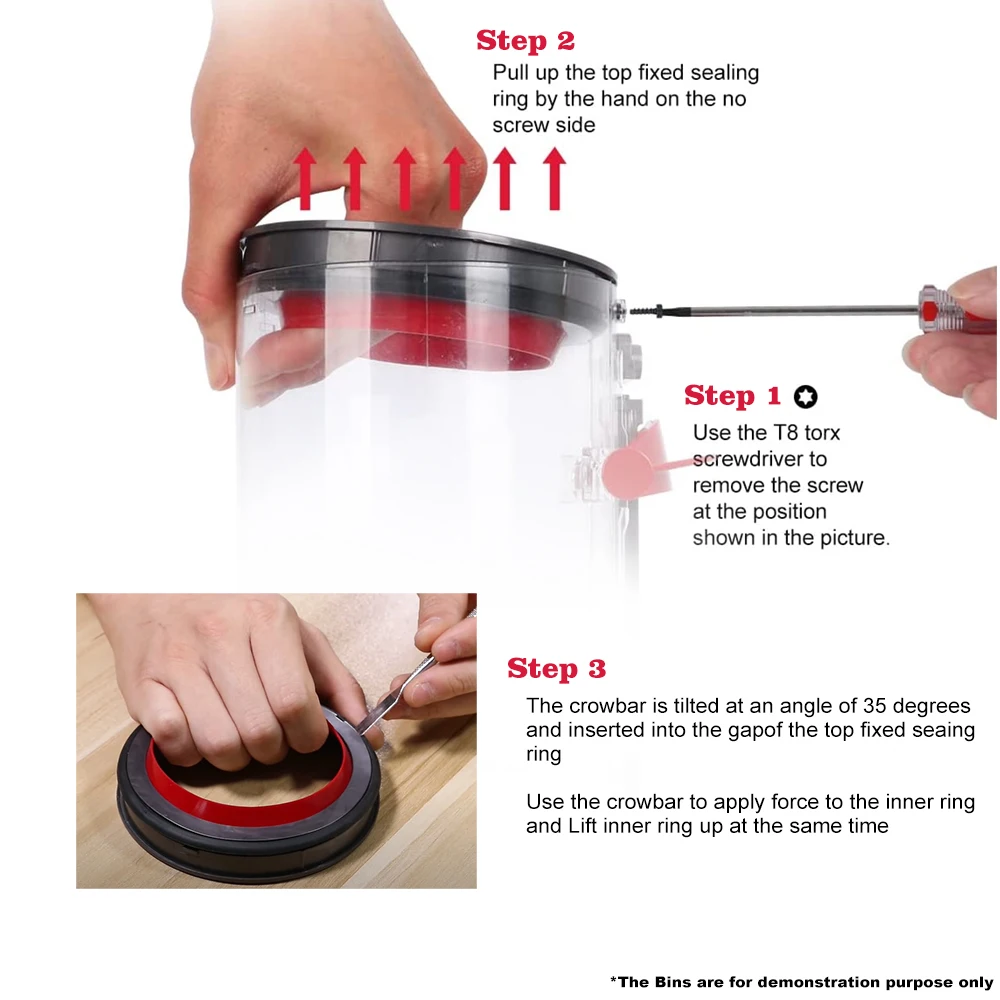 Step 2
Pull up the top fixed sealing ring by the hand on the no screw side

Step 1
Use the T8 torx screwdriver to remove the screw at the position shown in the picture.

Step 3
The crowbar is tilted at an angle of 35 degrees and inserted into the gapof the top fixed seaing ring

Use the crowbar to apply force to the inner ring and Lift inner ring up at the same time

*The Bins are for demonstration purpose only