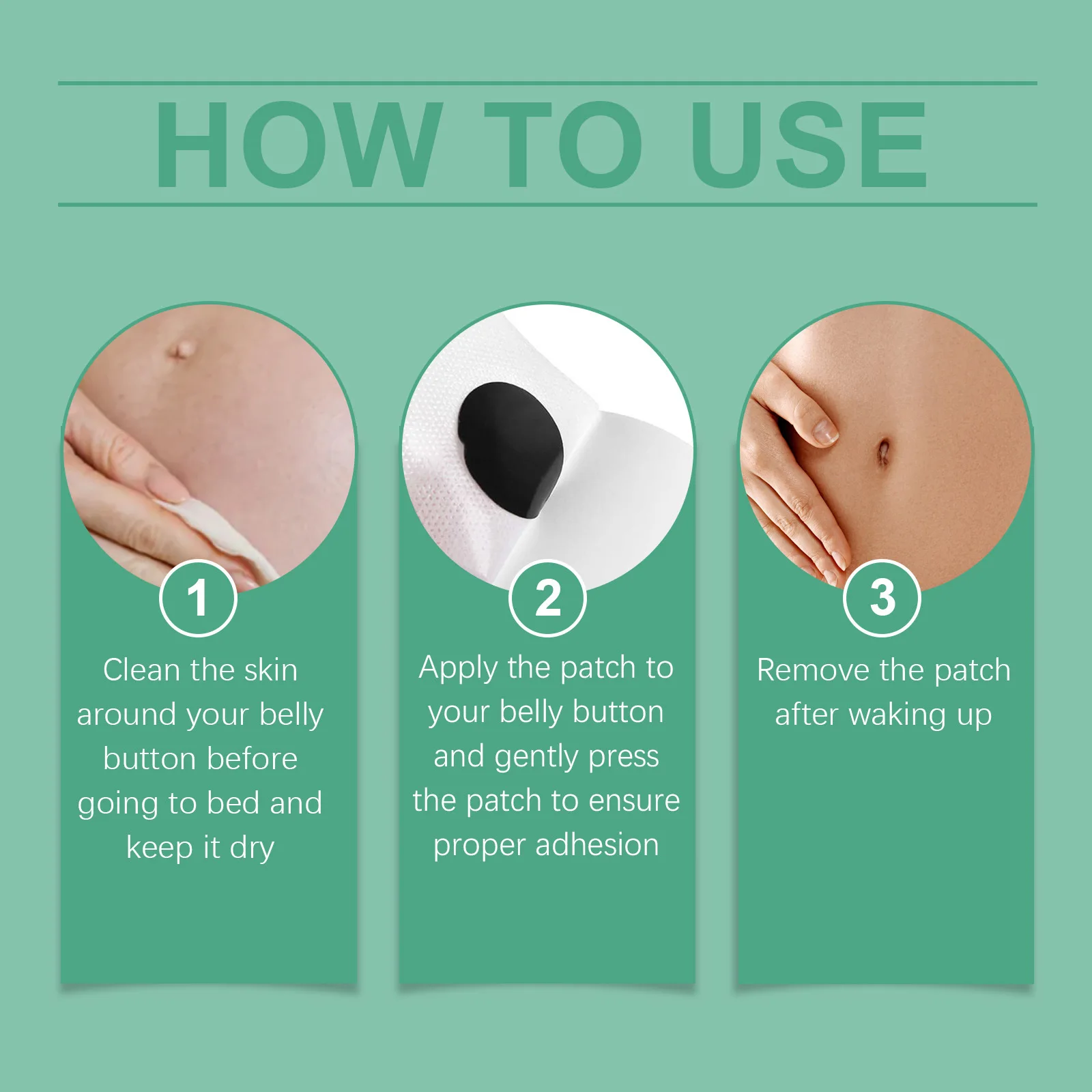 HOW TO USE

1

Clean the skin around your belly button before going to bed and keep it dry

2

Apply the patch to your belly button and gently press the patch to ensure proper adhesion

3

Remove the patch after waking up