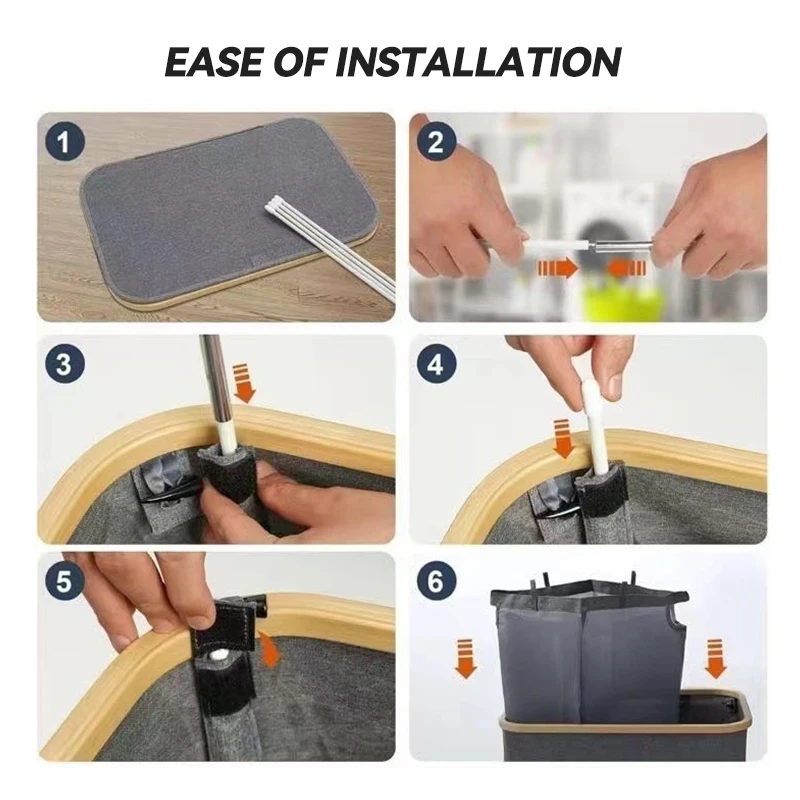 EASE OF INSTALLATION

1

2

3

4

5

6