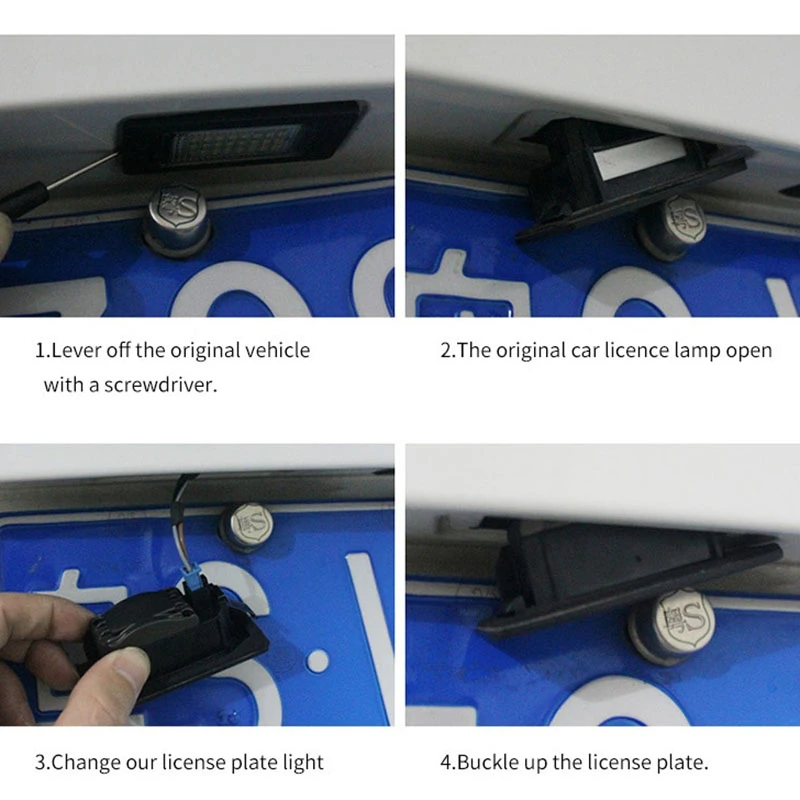 1.Lever off the original vehicle with a screwdriver.

2.The original car licence lamp open

3.Change our license plate light

4.Buckle up the license plate.