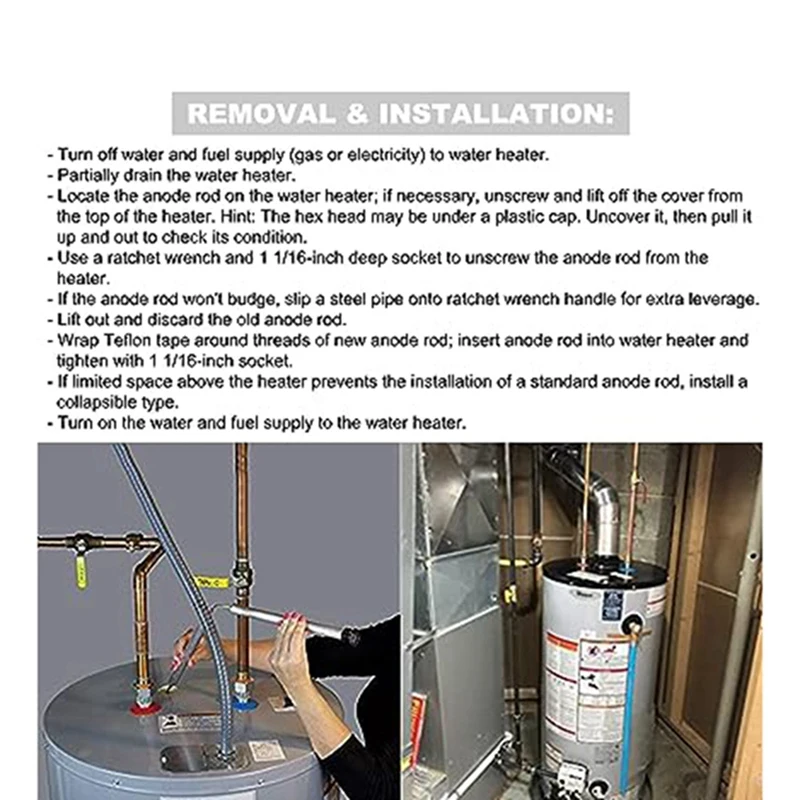 REMOVAL & INSTALLATION:

- Turn off water and fuel supply (gas or electricity) to water heater.
- Partially drain the water heater.
- Locate the anode rod on the water heater; if necessary, unscrew and lift off the cover from the top of the heater. Hint: The hex head may be under a plastic cap. Uncover it, then pull it up and out to check its condition.
- Use a ratchet wrench and 1 1/16-inch deep socket to unscrew the anode rod from the heater.
- If the anode rod won't budge, slip a steel pipe onto ratchet wrench handle for extra leverage.
- Lift out and discard the old anode rod.
- Wrap Teflon tape around threads of new anode rod; insert anode rod into water heater and tighten with 1 1/16-inch socket.
- If limited space above the heater prevents the installation of a standard anode rod, install a collapsible type.
- Turn on the water and fuel supply to the water heater.