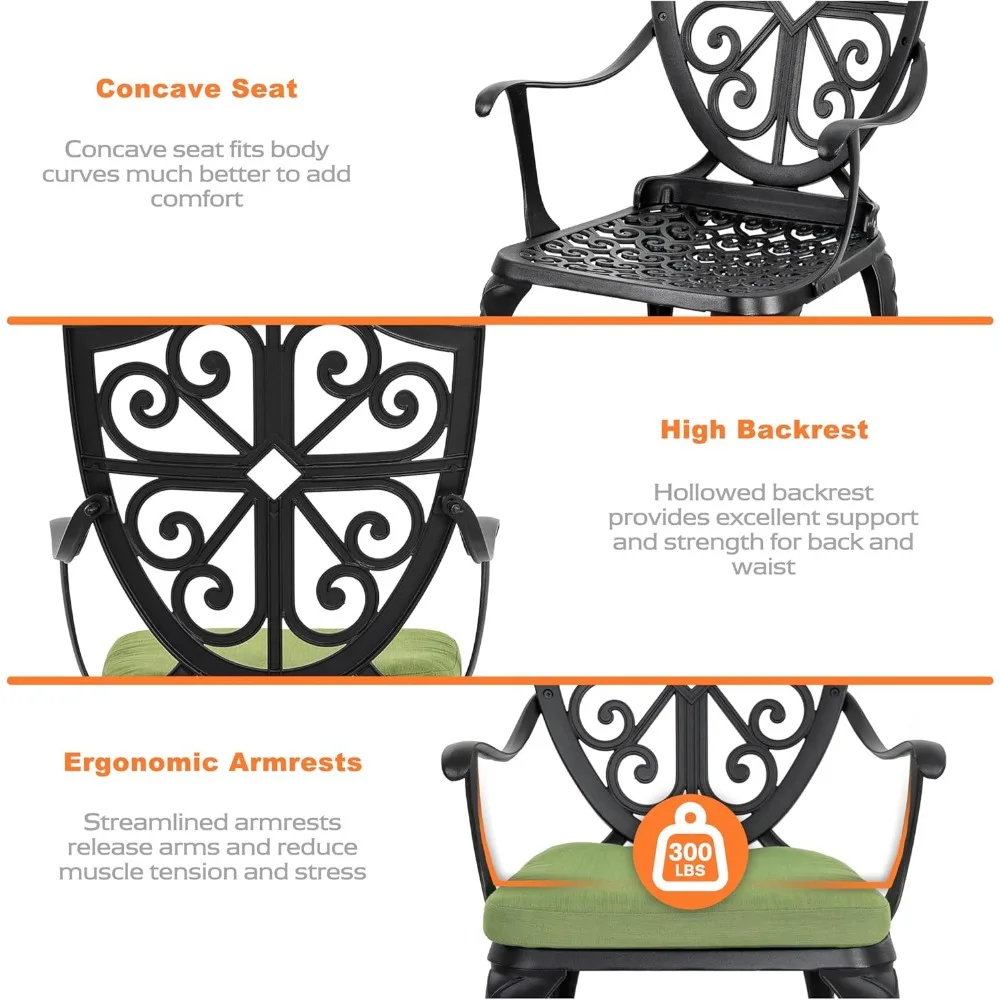 Concave Seat

Concave seat fits body curves much better to add comfort

High Backrest

Hollowed backrest provides excellent support and strength for back and waist

Ergonomic Armrests

Streamlined armrests release arms and reduce muscle tension and stress

300 LBS