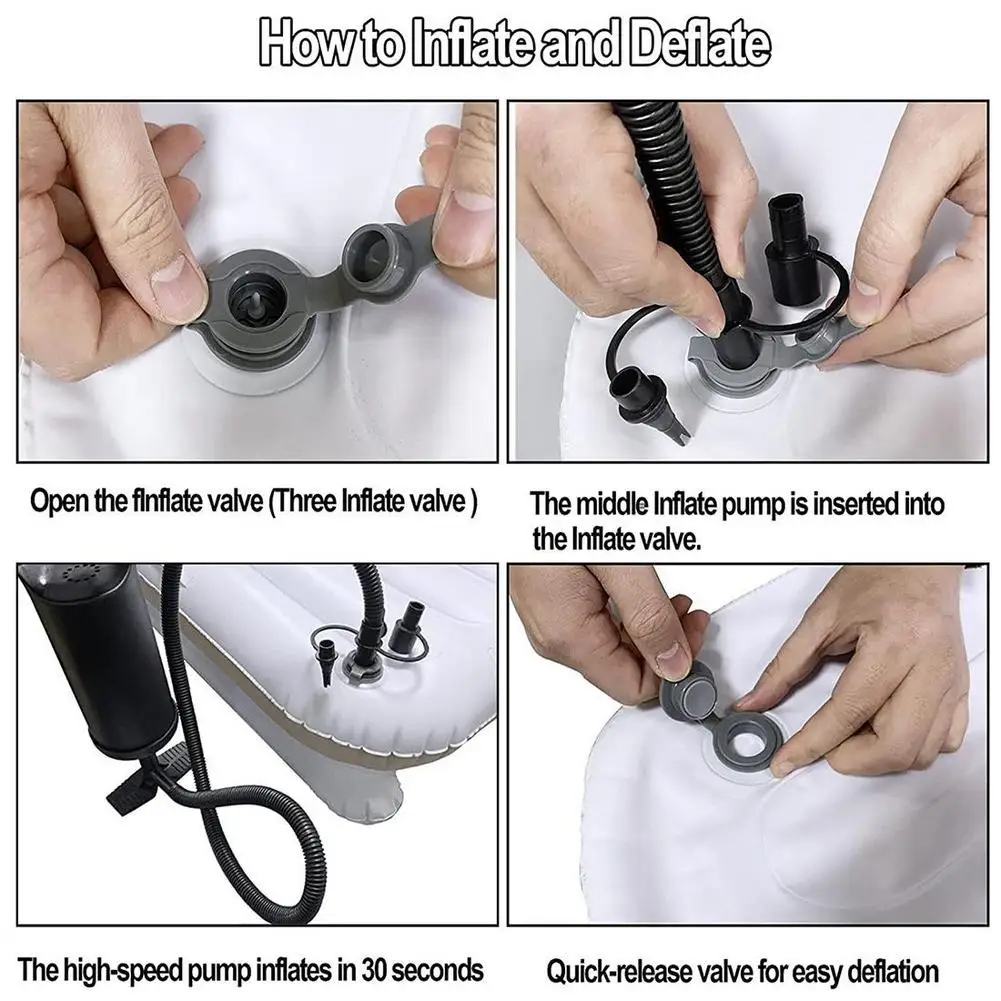 How to Inflate and Deflate

Open the fInflate valve (Three Inflate valve )

The middle Inflate pump is inserted into the Inflate valve.

The high-speed pump inflates in 30 seconds

Quick-release valve for easy deflation