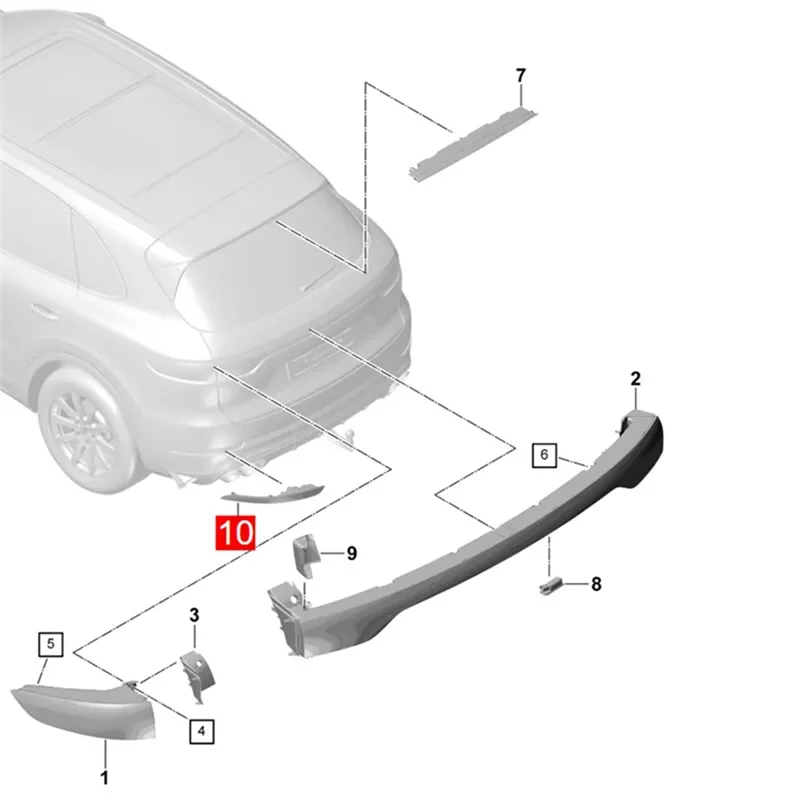 7
2
6
10
9
8
3
5
4
1