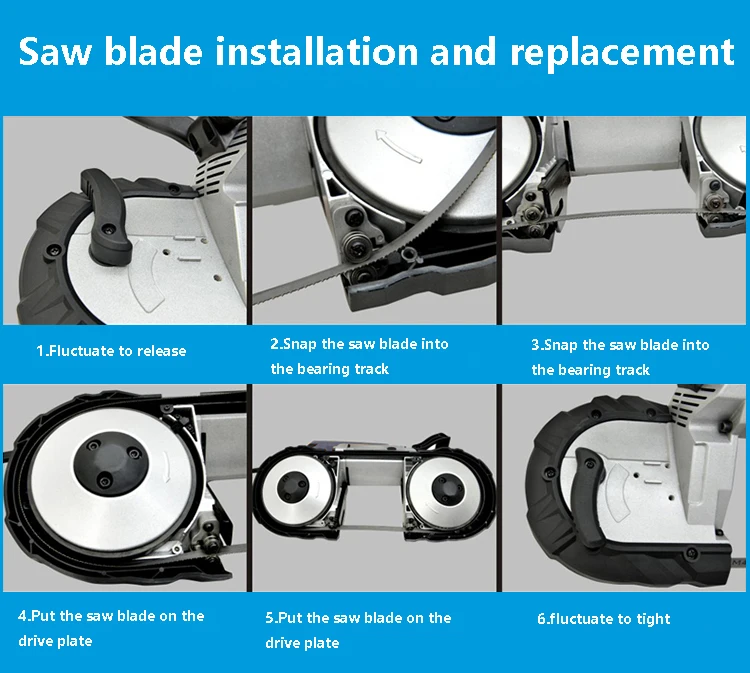 Saw blade installation and replacement

1.Fluctuate to release

2.Snap the saw blade into the bearing track

3.Snap the saw blade into the bearing track

4.Put the saw blade on the drive plate

5.Put the saw blade on the drive plate

6.fluctuate to tight