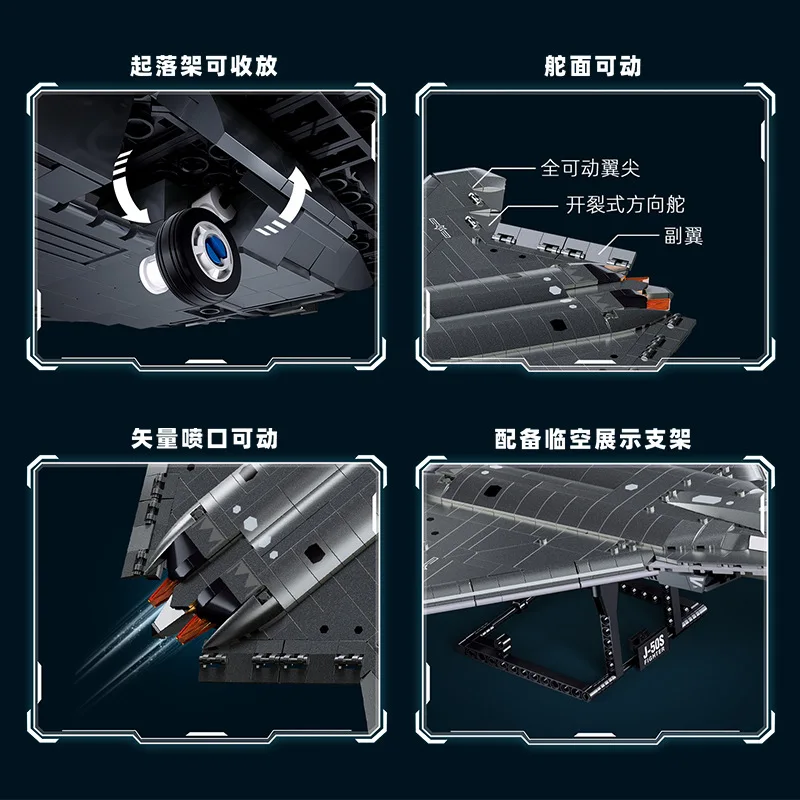 起落架可收放

舵面可动

全可动翼尖

开裂式方向舵

副翼

矢量喷口可动

配备临空展示支架

J-50S
FIGHTER