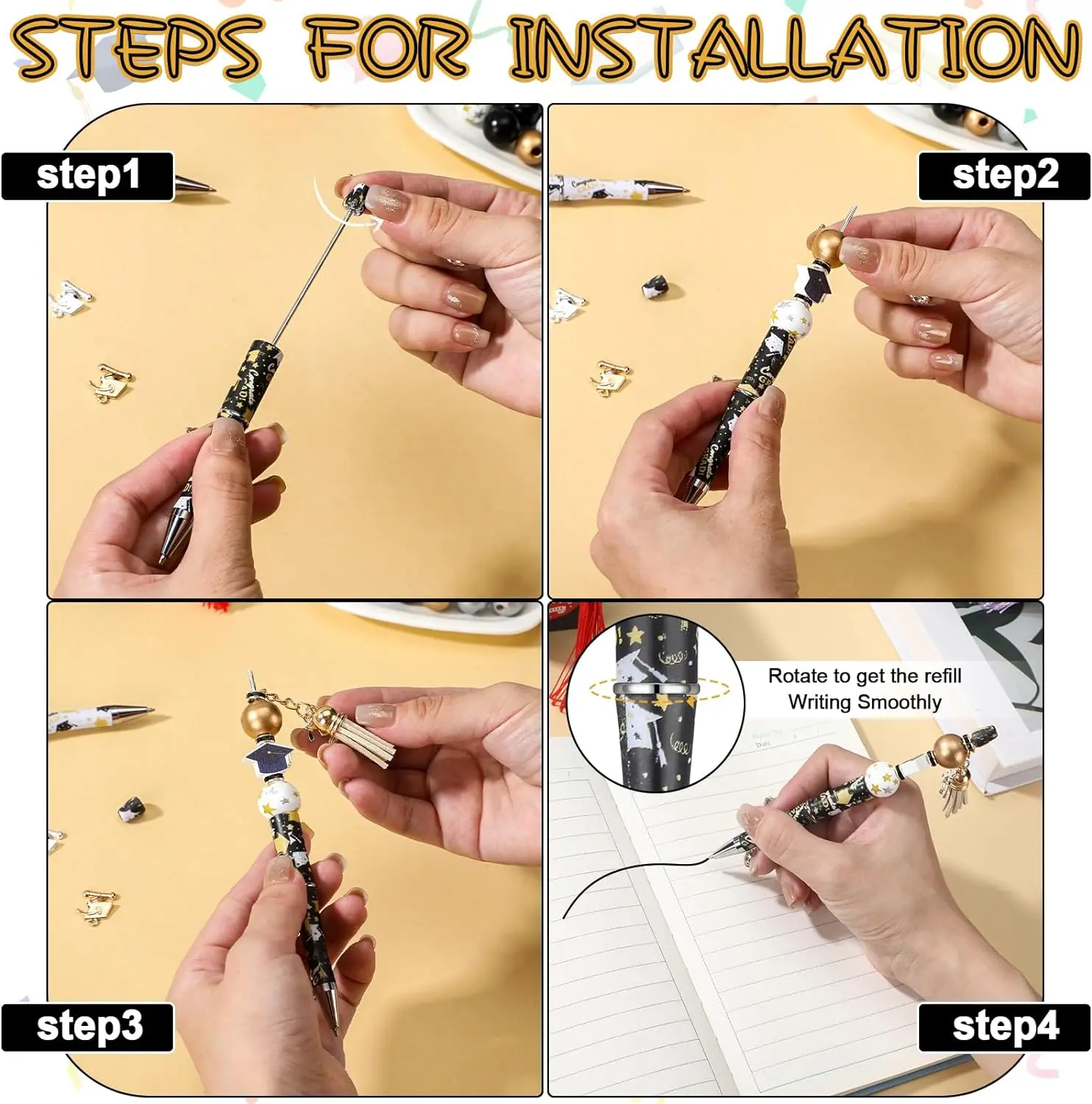 STEPS FOR INSTALLATION

step1

step2

step3

Rotate to get the refill Writing Smoothly

step4