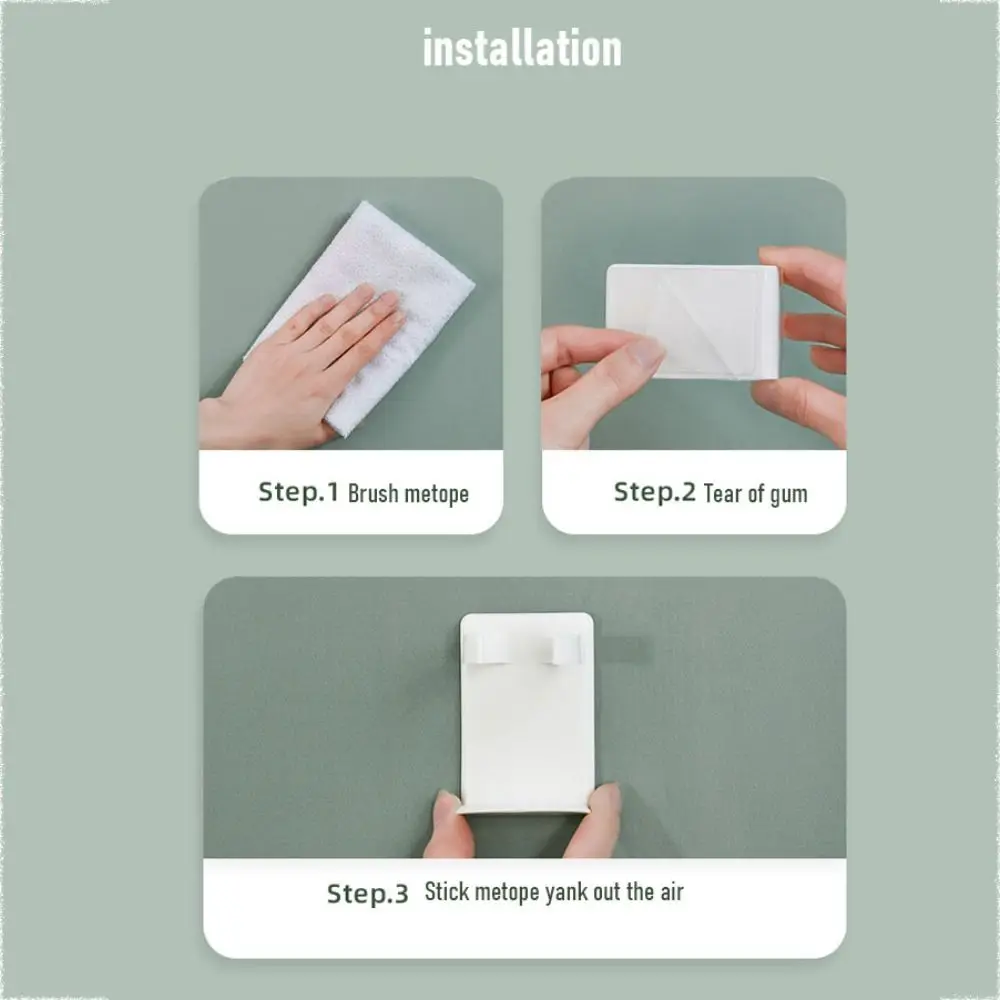 installation

Step.1 Brush metope

Step.2 Tear of gum

Step.3 Stick metope yank out the air