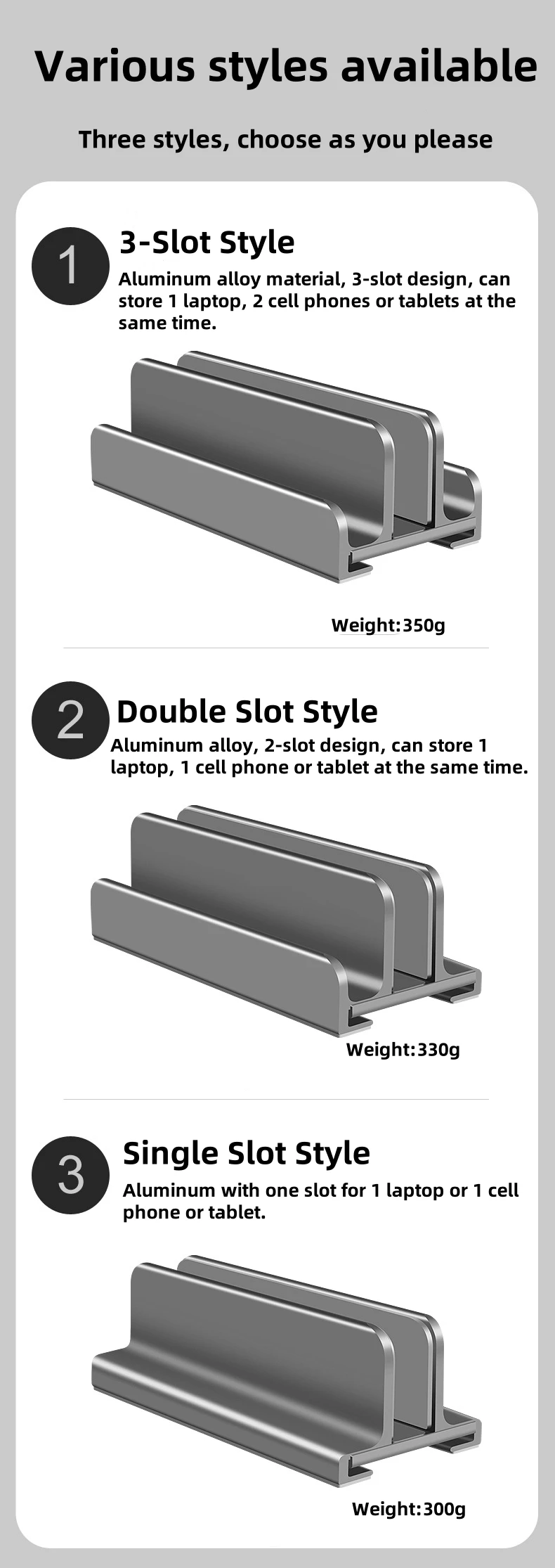 Various styles available

Three styles, choose as you please

1

3-Slot Style

Aluminum alloy material, 3-slot design, can store 1 laptop, 2 cell phones or tablets at the same time.

Weight:350g

2

Double Slot Style

Aluminum alloy, 2-slot design, can store 1 laptop, 1 cell phone or tablet at the same time.

Weight:330g

3

Single Slot Style

Aluminum with one slot for 1 laptop or 1 cell phone or tablet.

Weight:300g