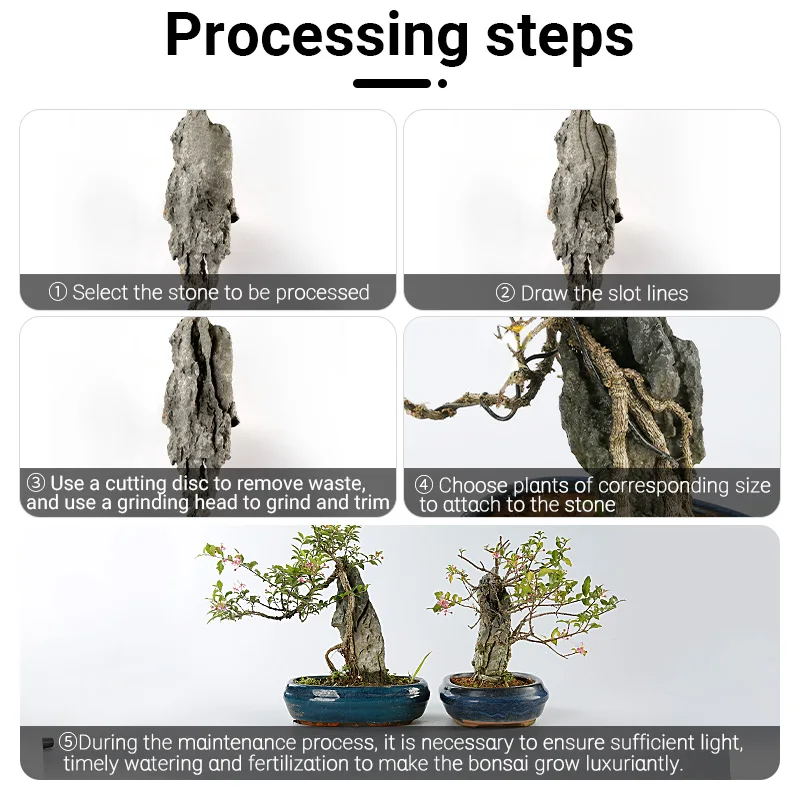 Processing steps

① Select the stone to be processed

② Draw the slot lines

③ Use a cutting disc to remove waste, and use a grinding head to grind and trim

④ Choose plants of corresponding size to attach to the stone

⑤During the maintenance process, it is necessary to ensure sufficient light, timely watering and fertilization to make the bonsai grow luxuriantly.