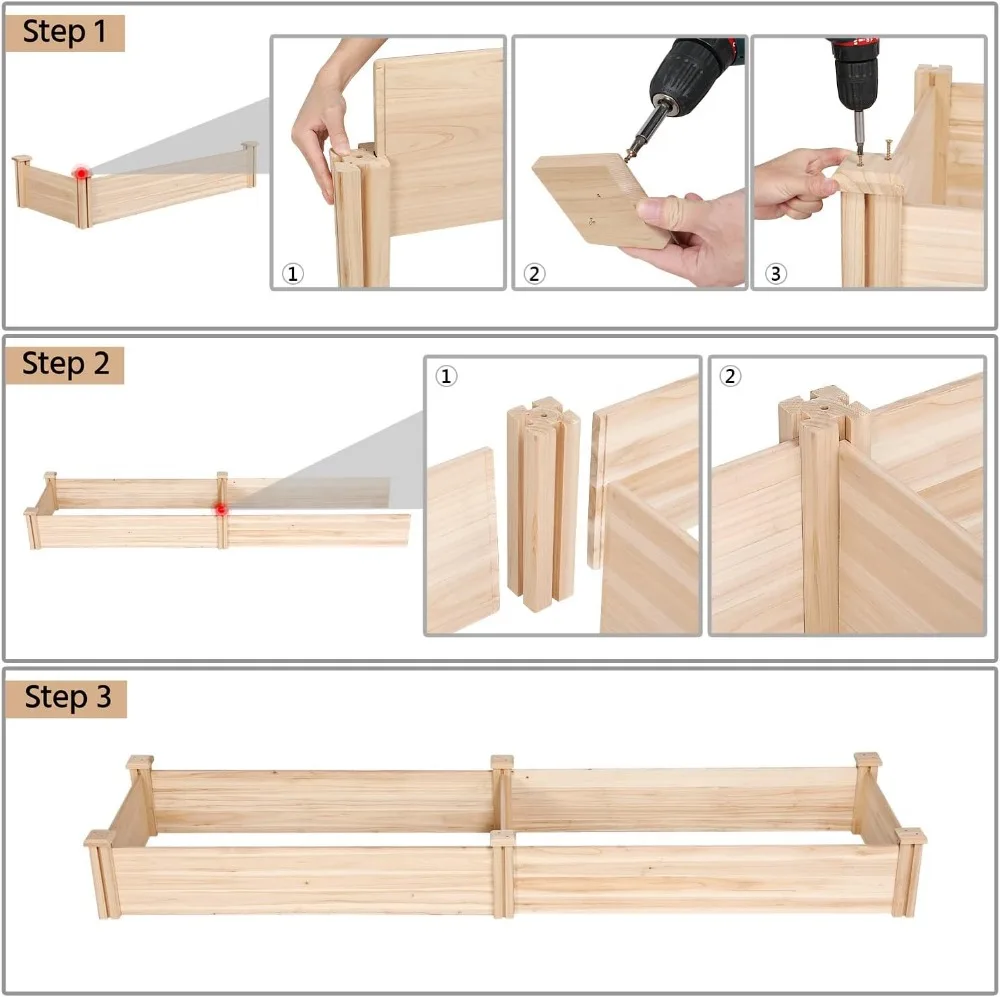 Step 1

①

②

③

Step 2

①

②

Step 3