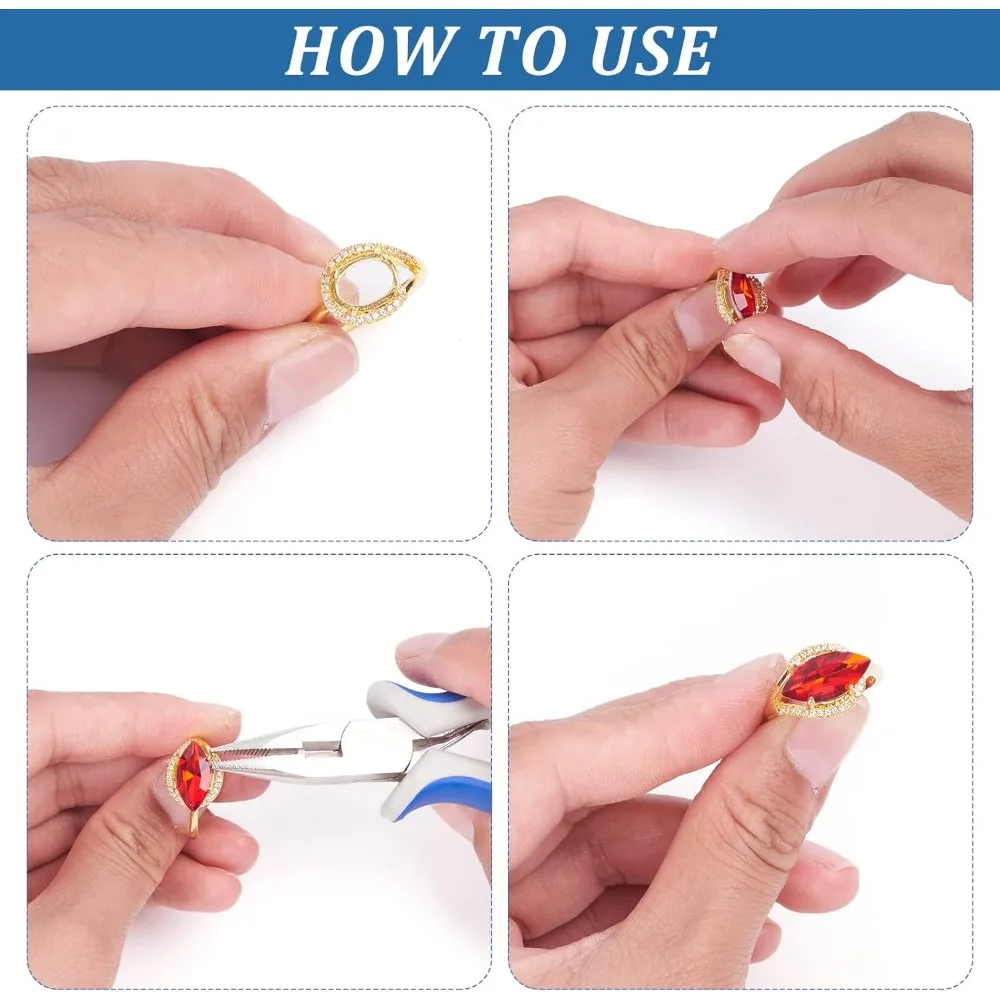 HOW TO USE