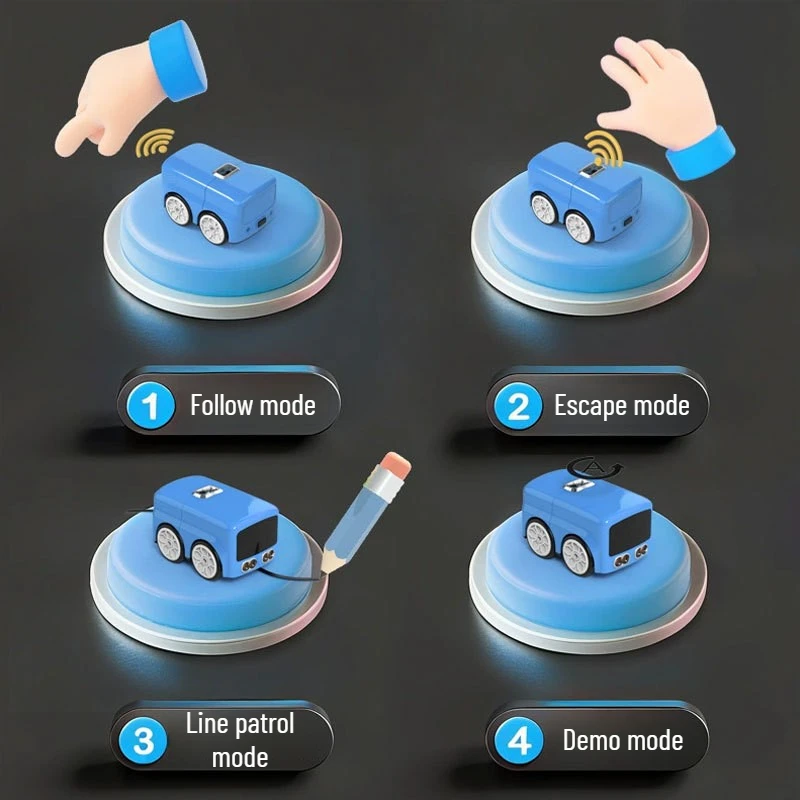 1 Follow mode

2 Escape mode

3 Line patrol mode

4 Demo mode