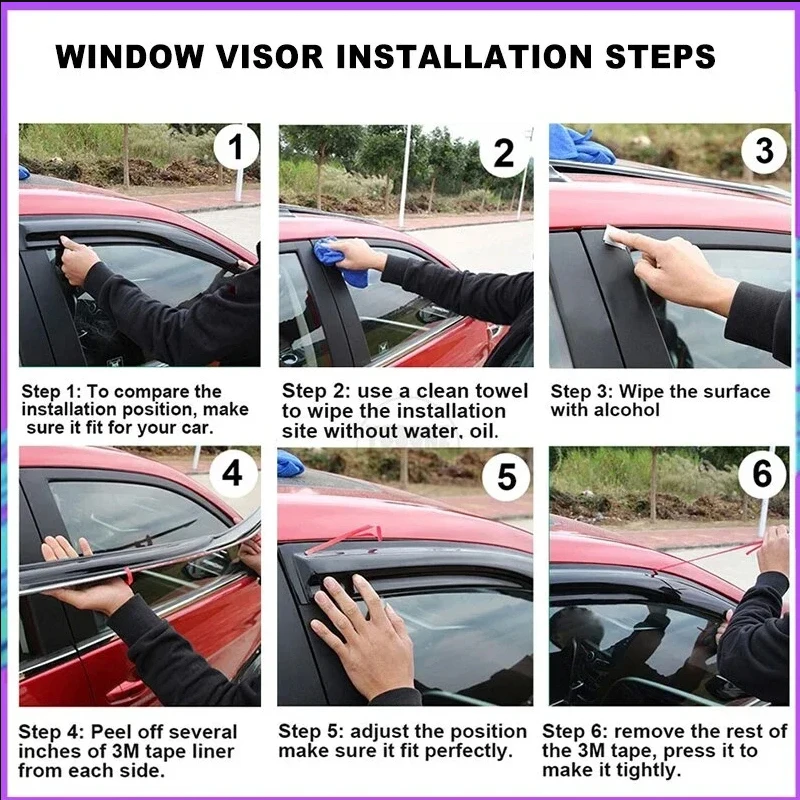 WINDOW VISOR INSTALLATION STEPS

1

2

3

Step 1: To compare the installation position, make sure it fit for your car.

Step 2: use a clean towel to wipe the installation site without water, oil.

Step 3: Wipe the surface with alcohol

4

5

6

Step 4: Peel off several inches of 3M tape liner from each side.

Step 5: adjust the position make sure it fit perfectly.

Step 6: remove the rest of the 3M tape, press it to make it tightly.