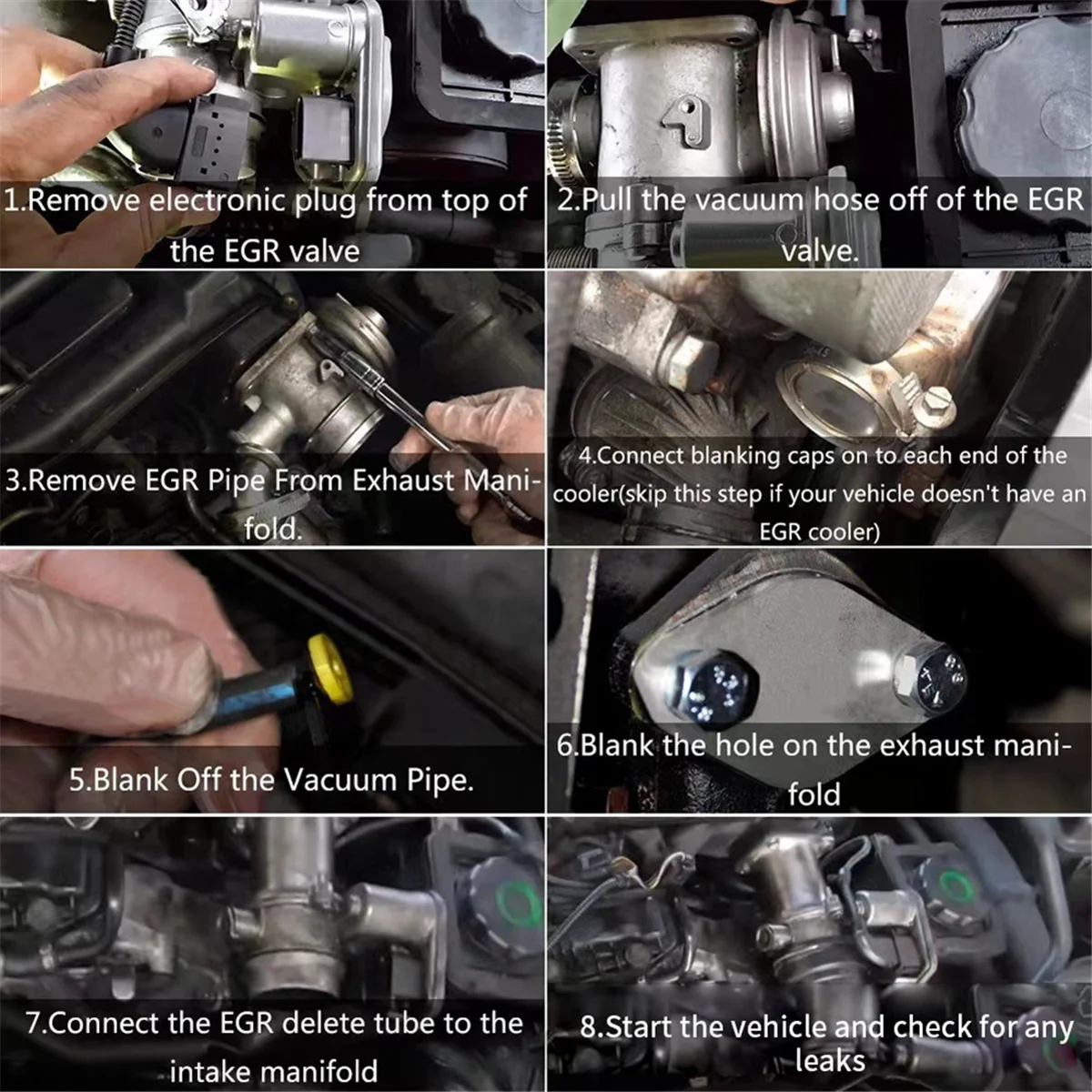 1.Remove electronic plug from top of the EGR valve

2.Pull the vacuum hose off of the EGR valve.

3.Remove EGR Pipe From Exhaust Manifold.

4.Connect blanking caps on to each end of the cooler(skip this step if your vehicle doesn't have an EGR cooler)

5.Blank Off the Vacuum Pipe.

6.Blank the hole on the exhaust manifold

7.Connect the EGR delete tube to the intake manifold

8.Start the vehicle and check for any leaks