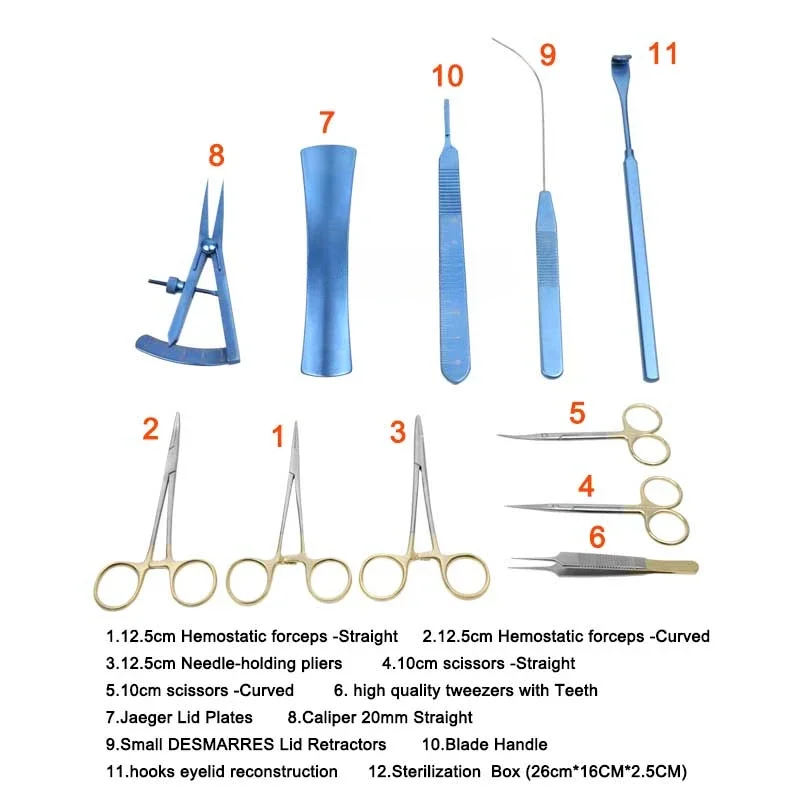 8 7 10 9 11

2 1 3 5 4 6

1.12.5cm Hemostatic forceps -Straight 2.12.5cm Hemostatic forceps -Curved
3.12.5cm Needle-holding pliers 4.10cm scissors -Straight
5.10cm scissors -Curved 6. high quality tweezers with Teeth
7.Jaeger Lid Plates 8.Caliper 20mm Straight
9.Small DESMARRES Lid Retractors 10.Blade Handle
11.hooks eyelid reconstruction 12.Sterilization Box (26cm*16CM*2.5CM)