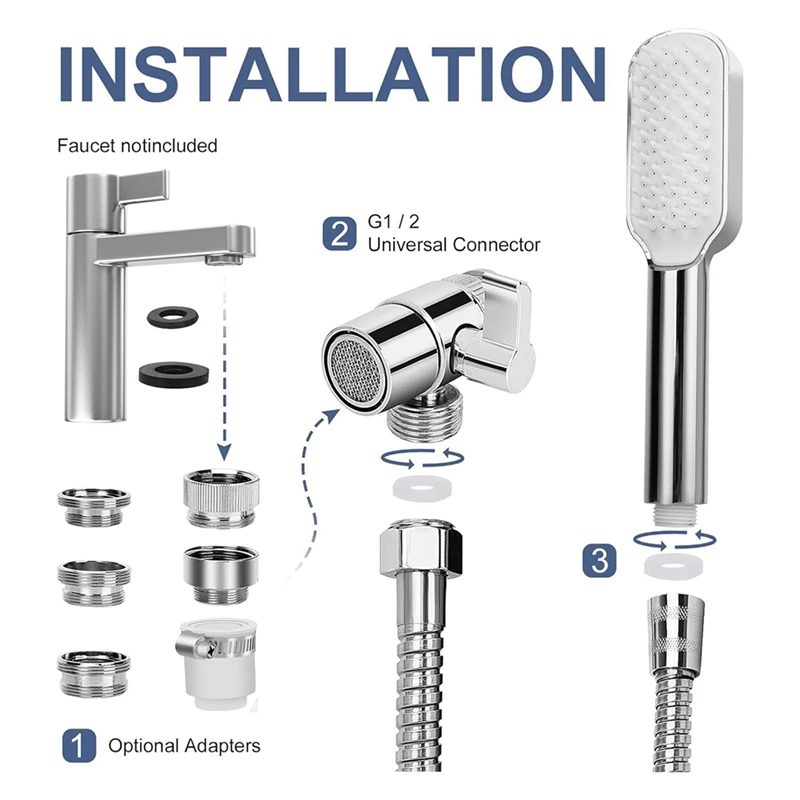 INSTALLATION

Faucet notincluded

2 G1 / 2
Universal Connector

3

1 Optional Adapters