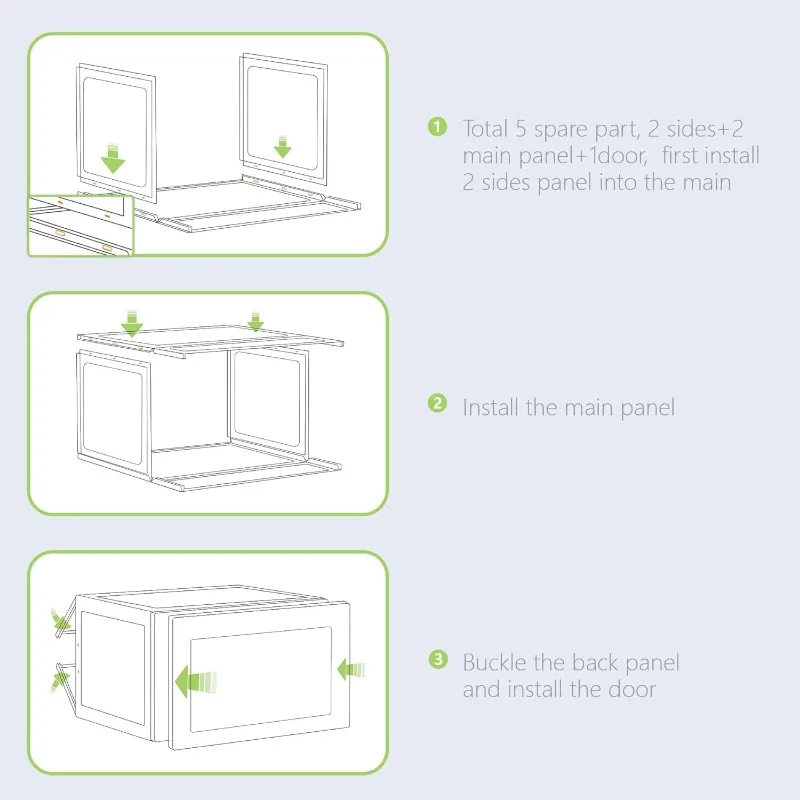 1 Total 5 spare part, 2 sides+2 main panel+1door, first install 2 sides panel into the main

2 Install the main panel

3 Buckle the back panel and install the door