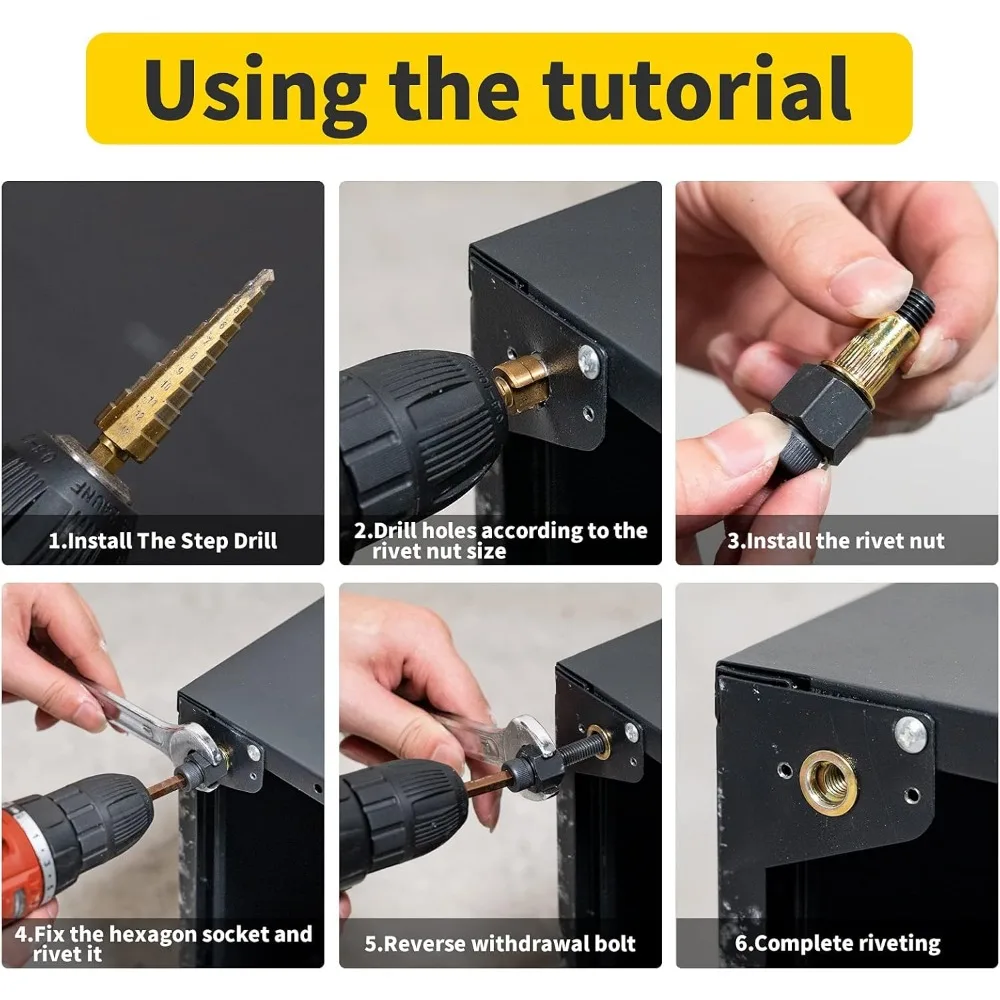 Using the tutorial

1.Install The Step Drill

2.Drill holes according to the rivet nut size

3.Install the rivet nut

4.Fix the hexagon socket and rivet it

5.Reverse withdrawal bolt

6.Complete riveting